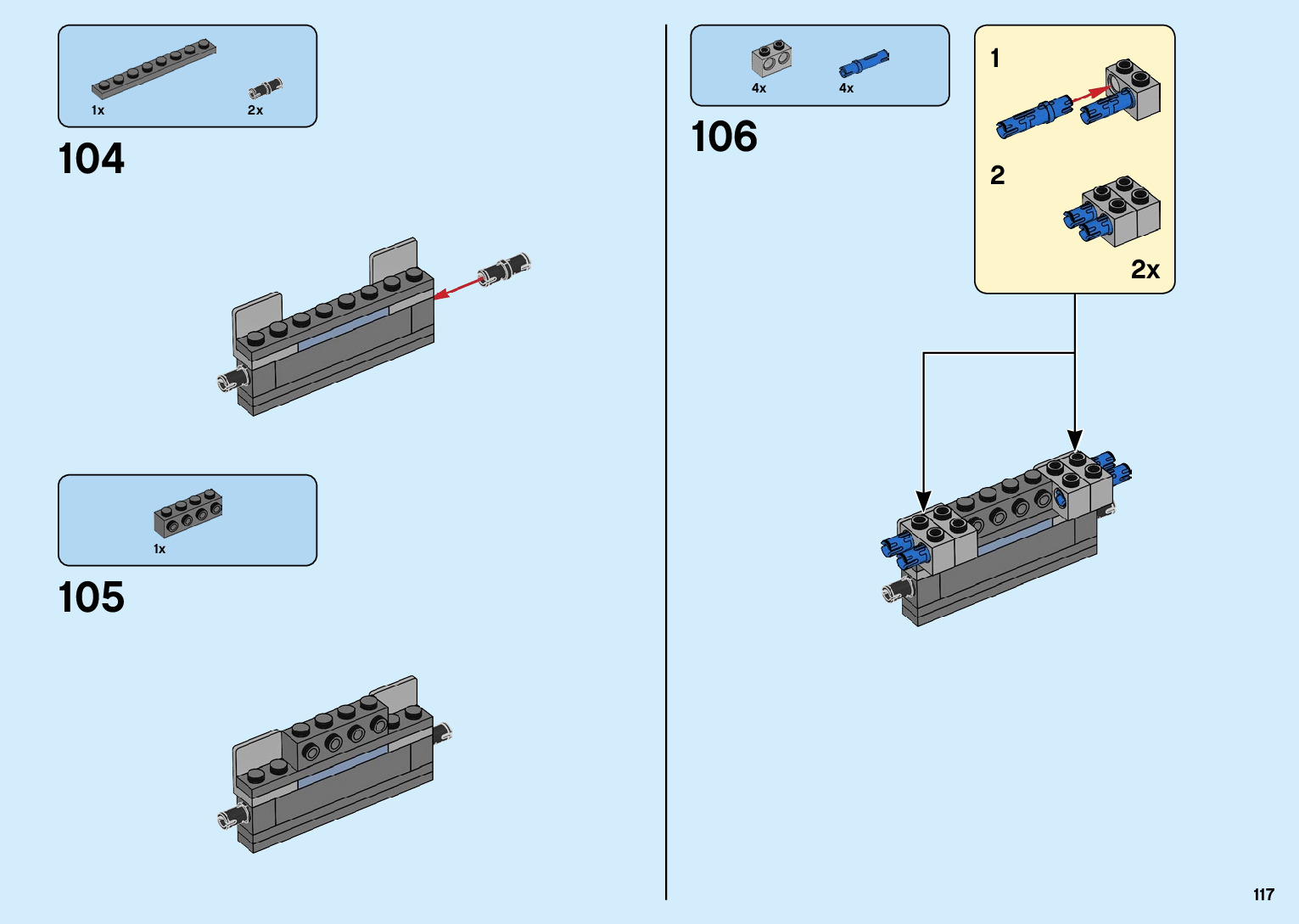 1x
2x

104

1x

105

4x
4x

106

1

2

2x

117