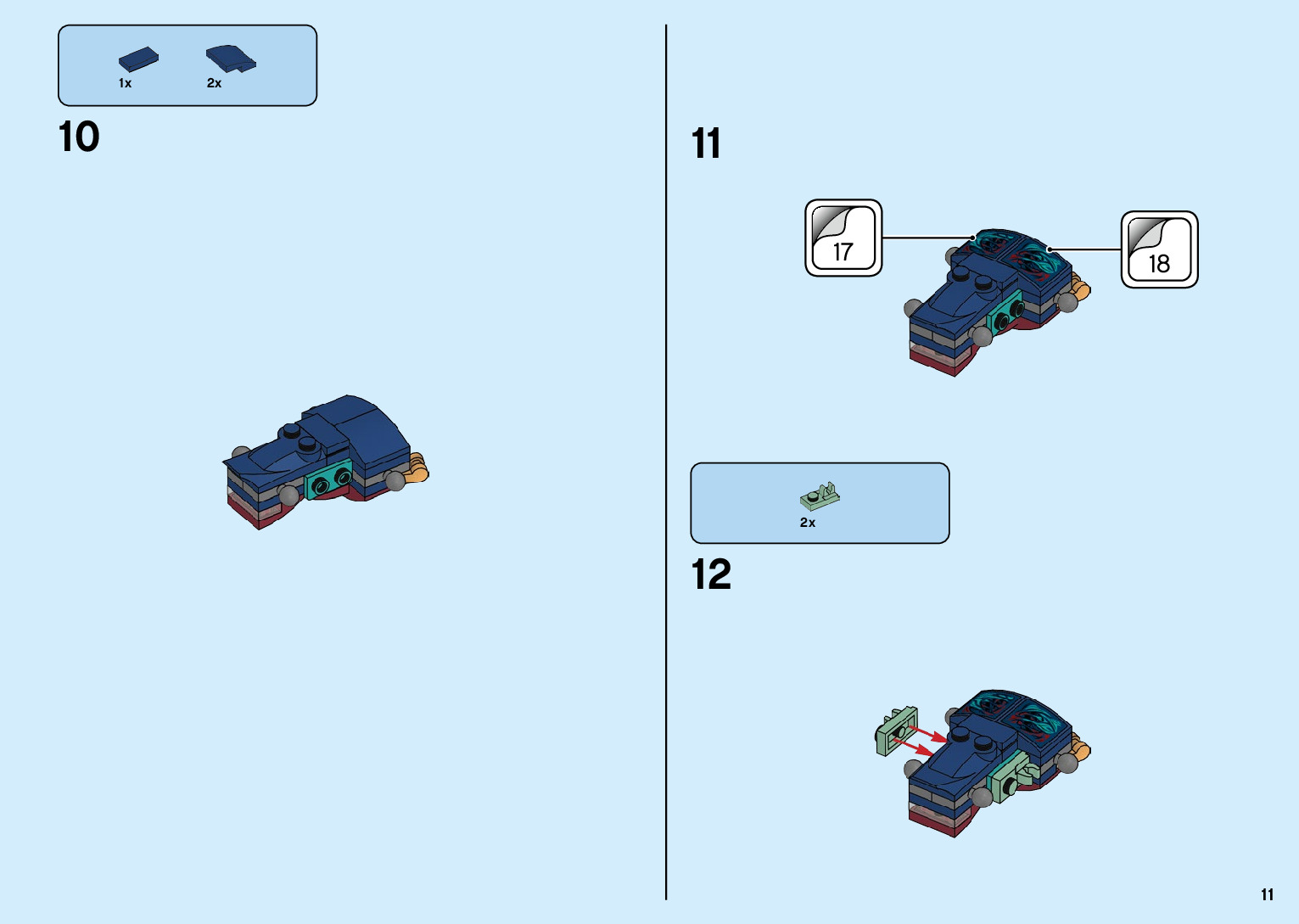 1x 2x

10

11

17

18

2x

12

11