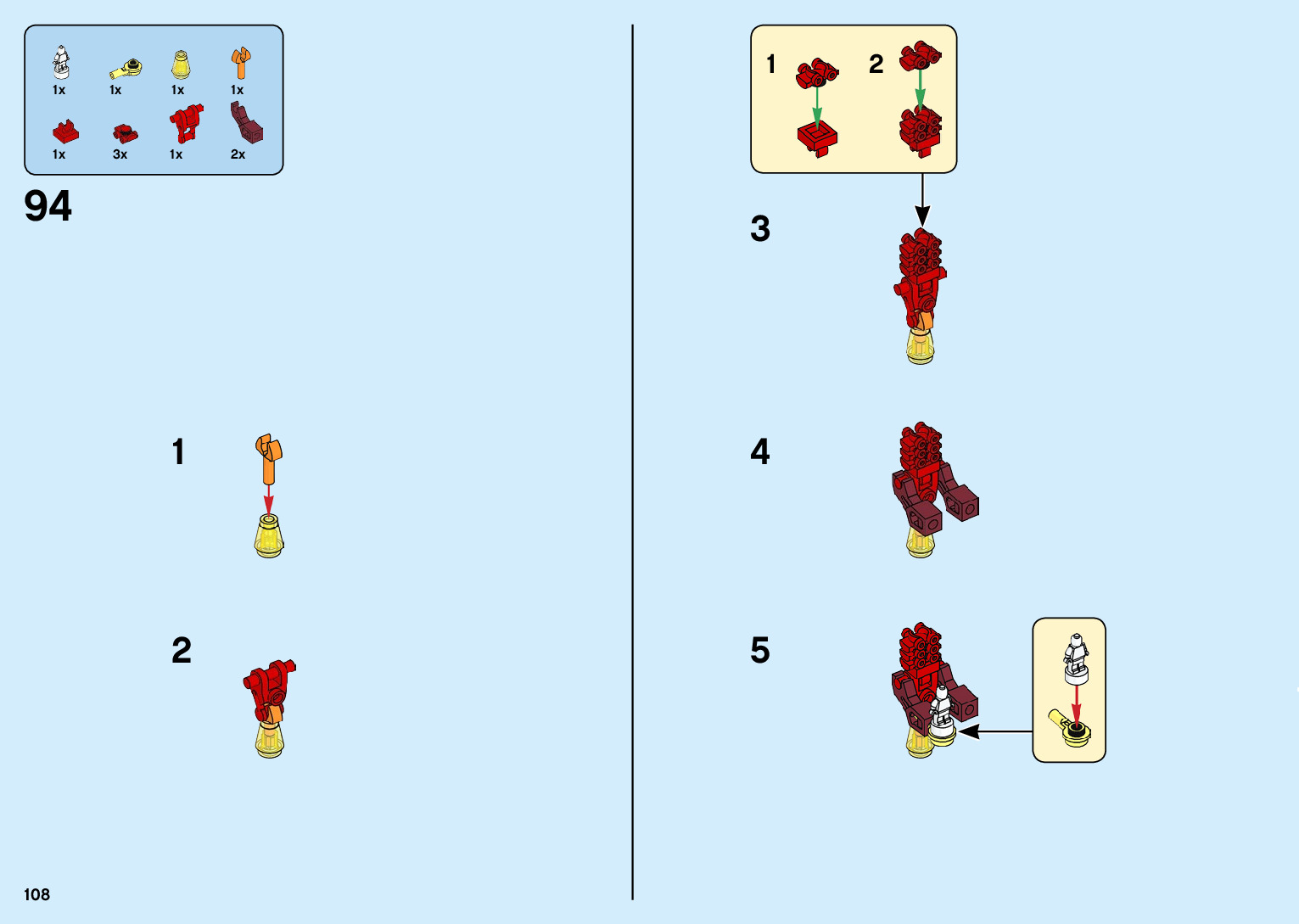 1x 1x 1x 1x
1x 3x 1x 2x

94

1

2

1 2

3

4

5

108