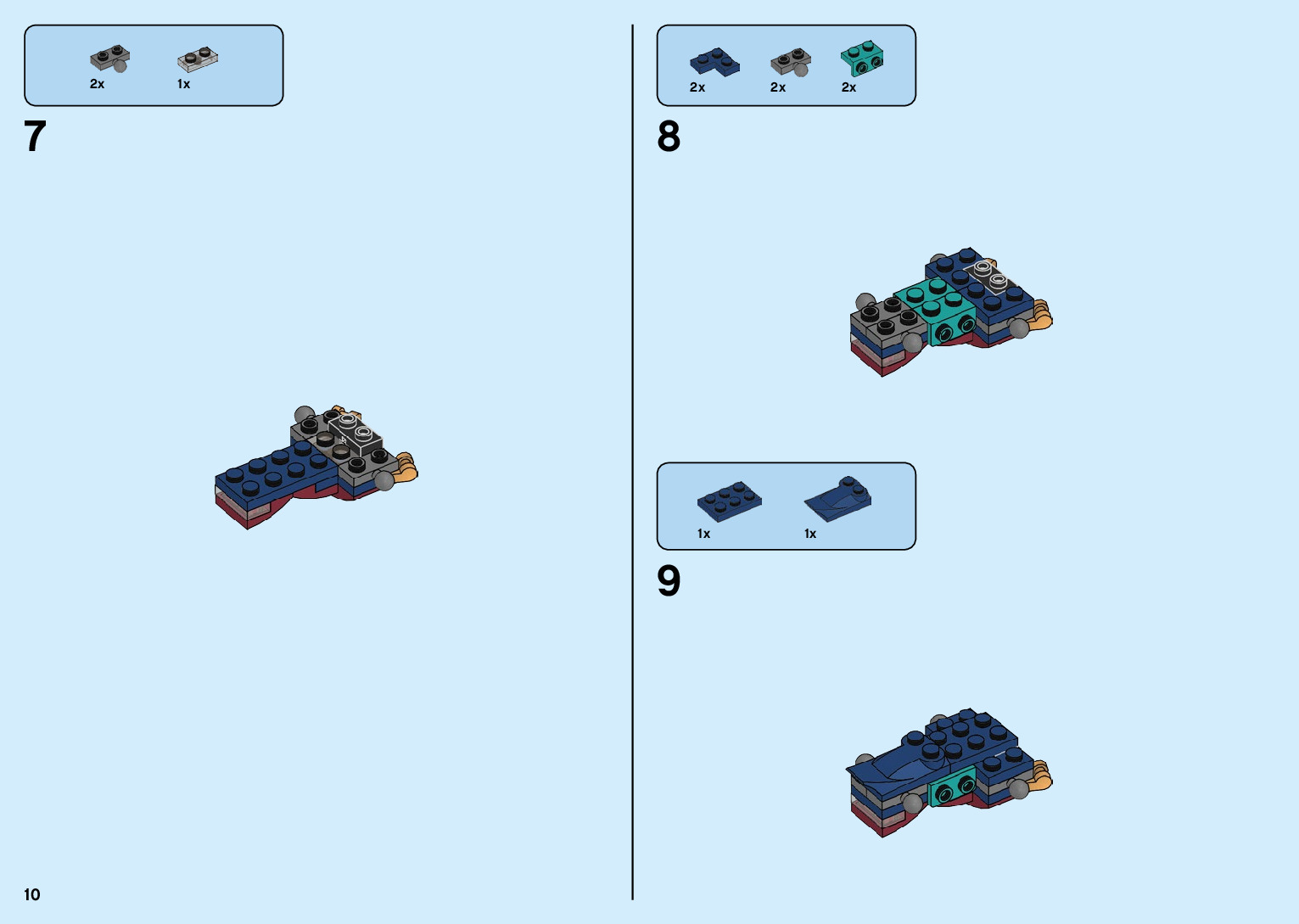 2x
1x
7

10

2x
2x
2x
8

1x
1x
9