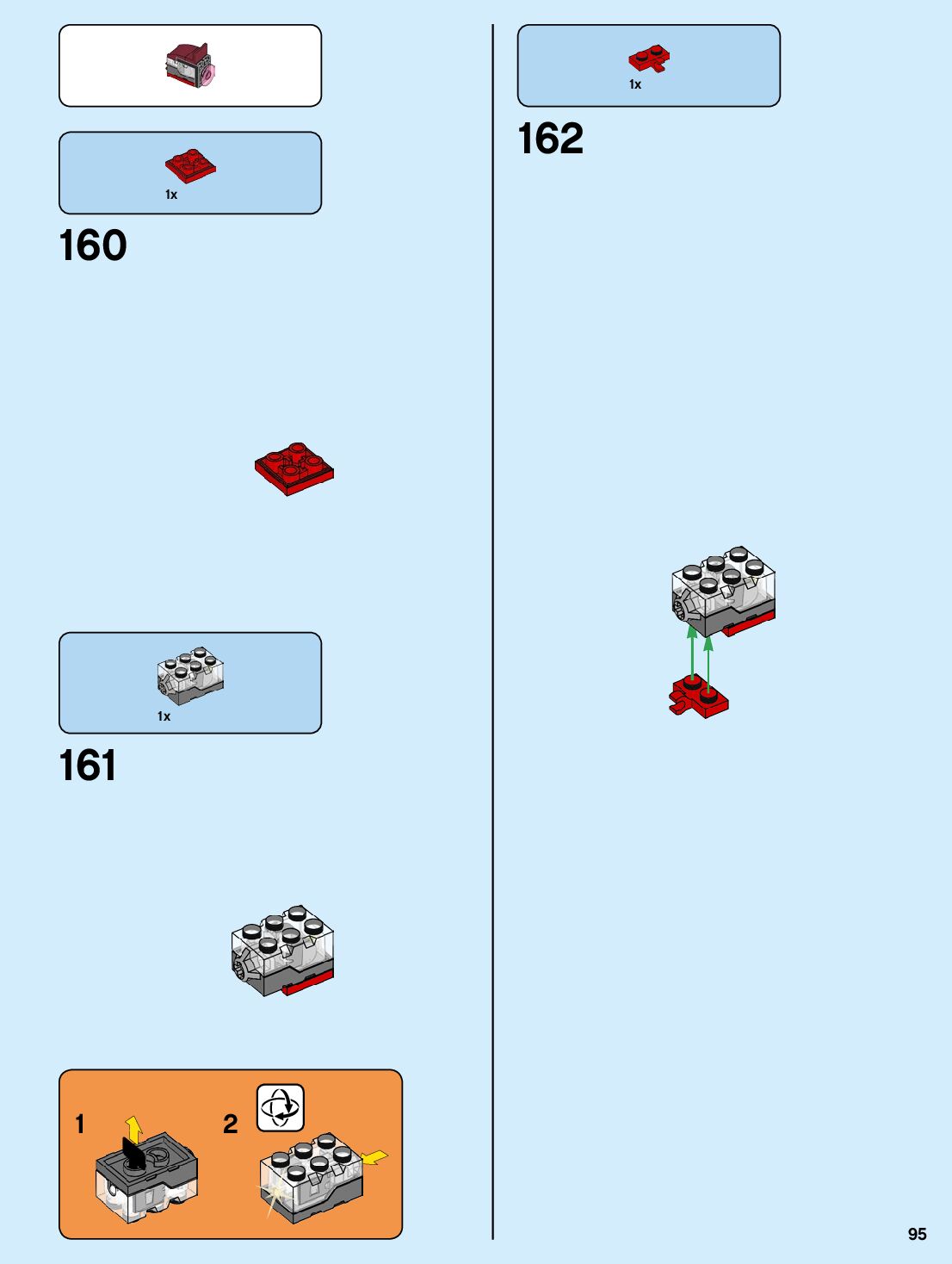 1x

160

1x

161

1

2

1x

162

95