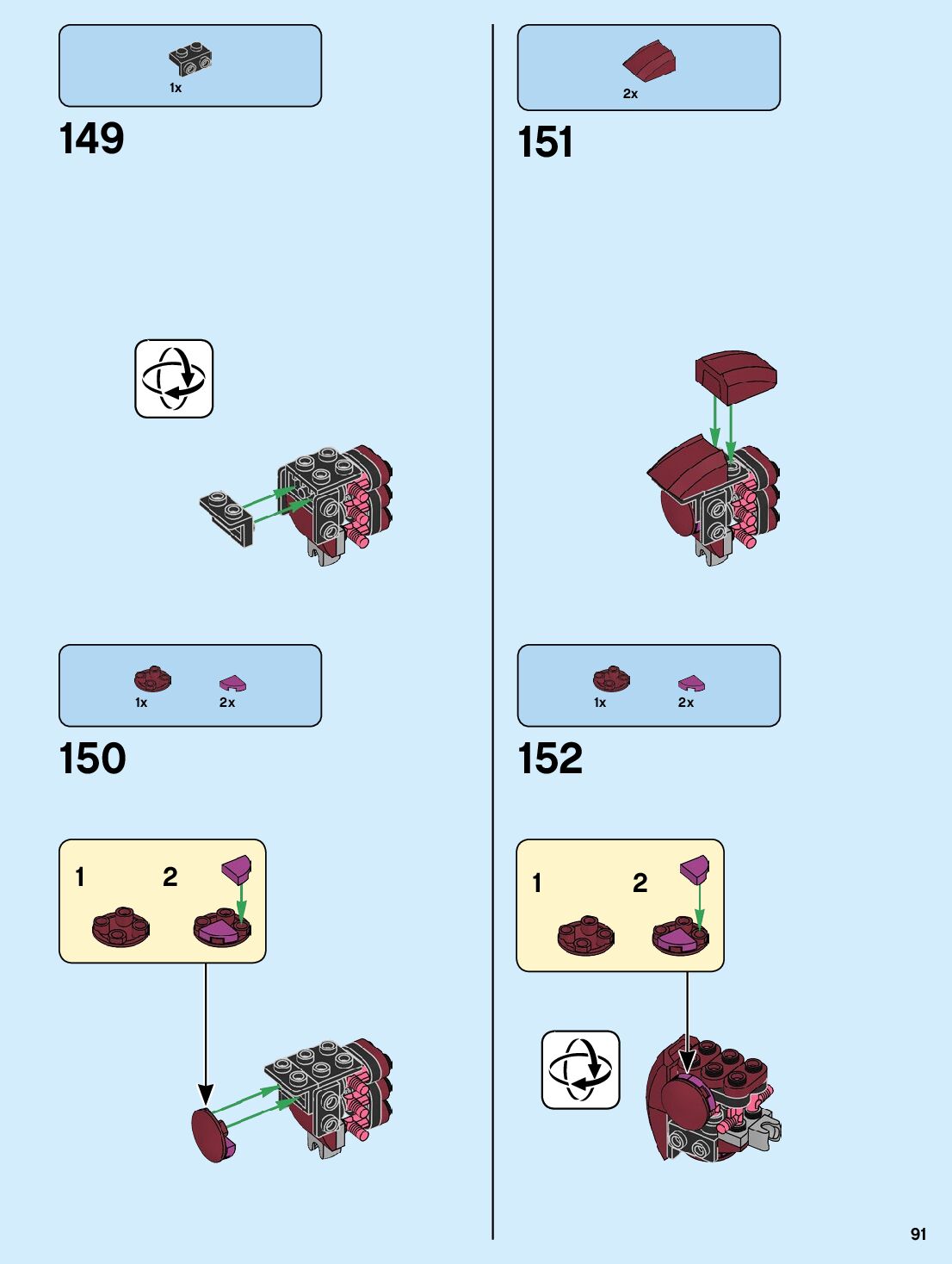 1x

149

1x 2x

150

1 2

2x

151

1x 2x

152

1 2

91