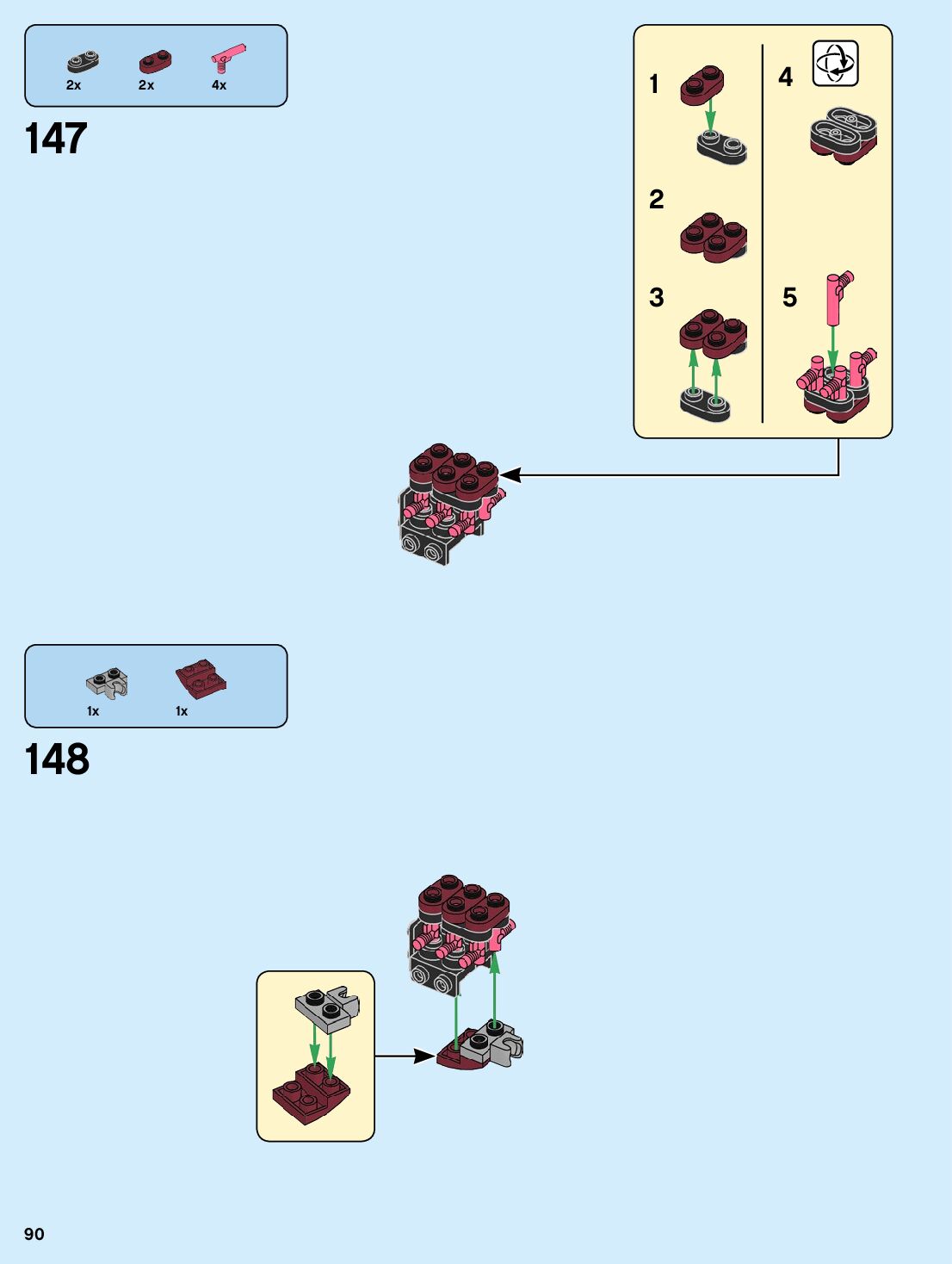 2x
2x
4x

147

1
2
3
4
5

1x
1x

148

90