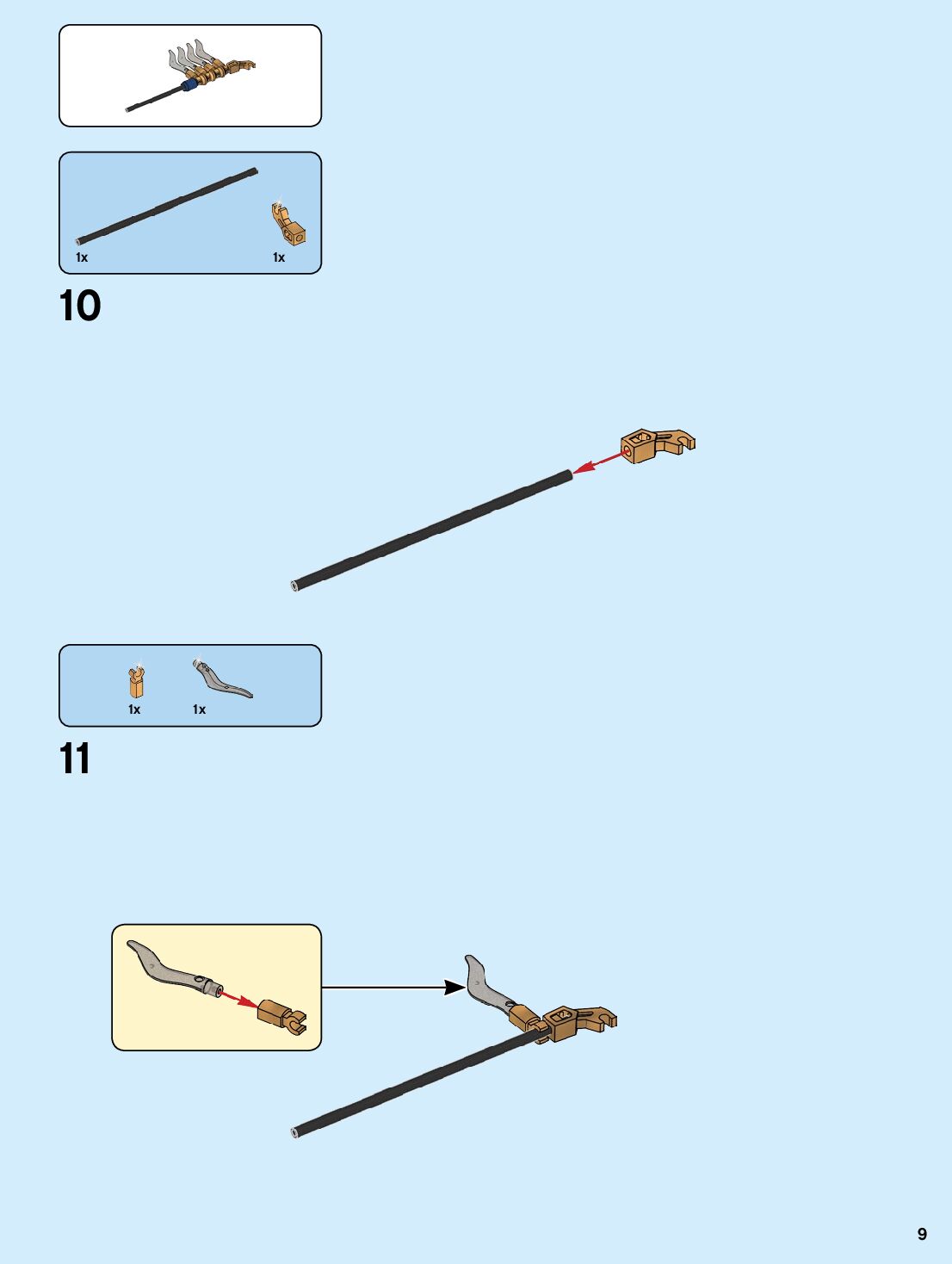 1x
1x

10

1x
1x

11

9