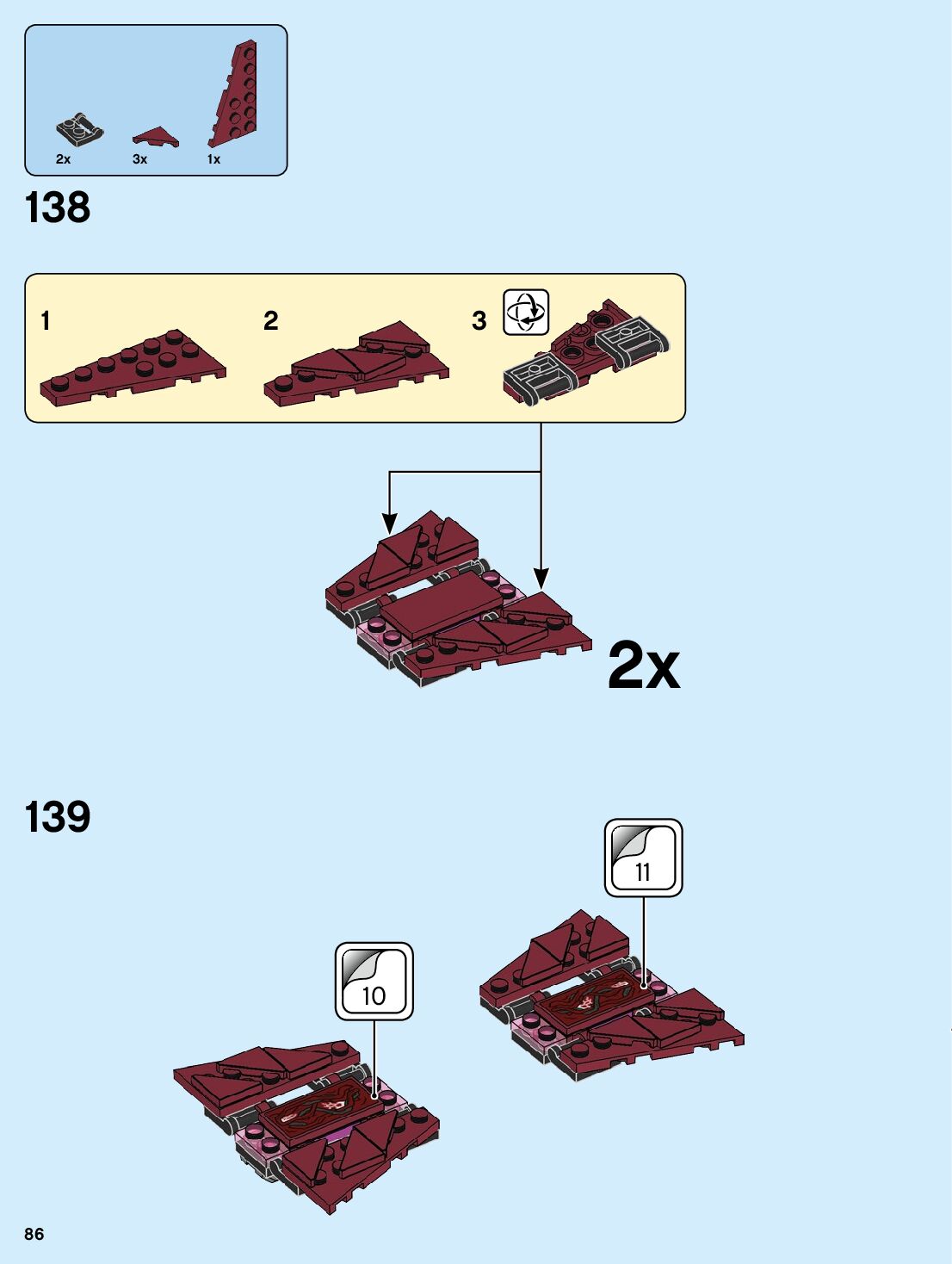 2x
3x
1x

138

1
2
3

2x

139

11

10

86