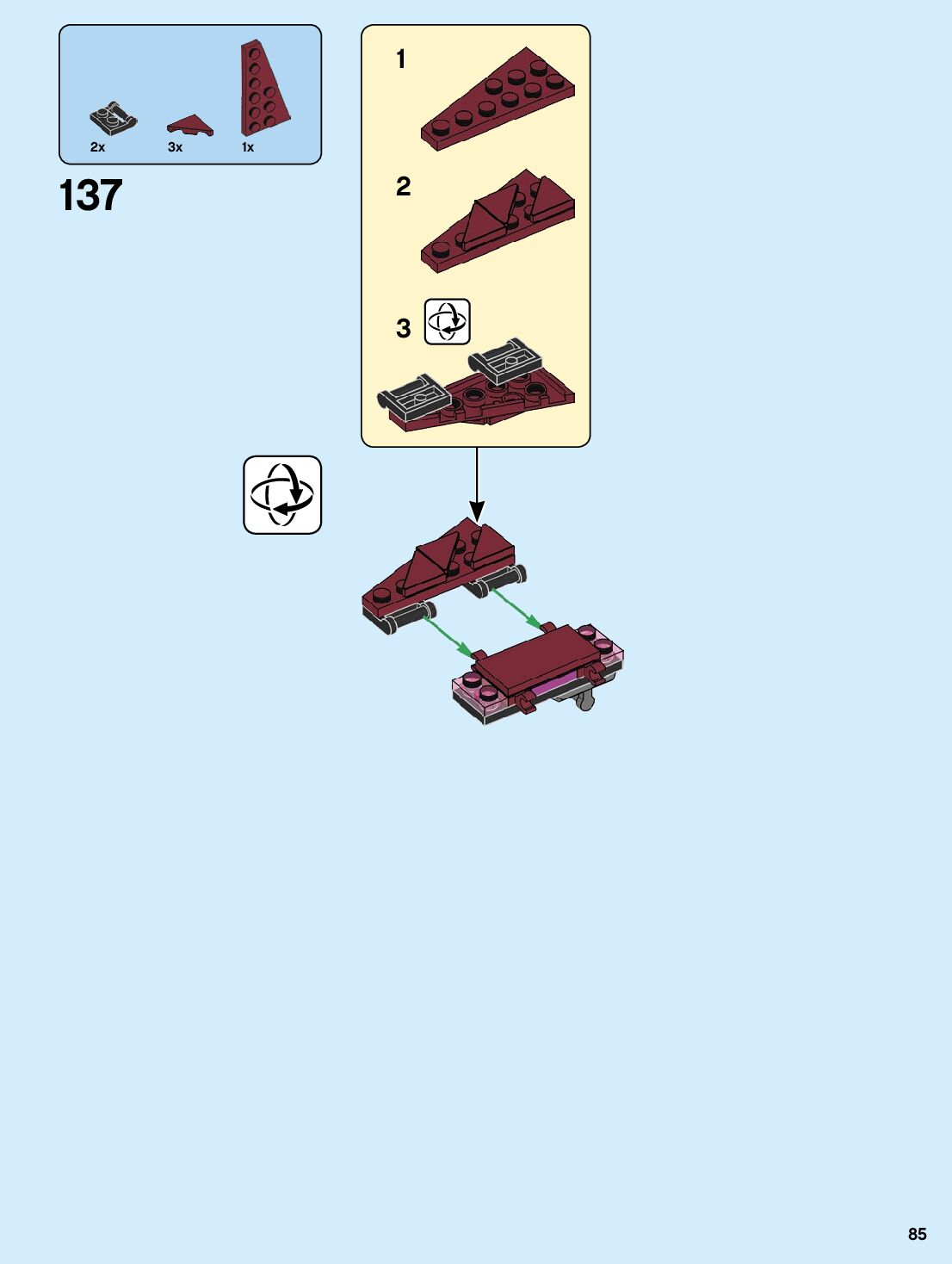 2x 3x 1x

137

1

2

3

85