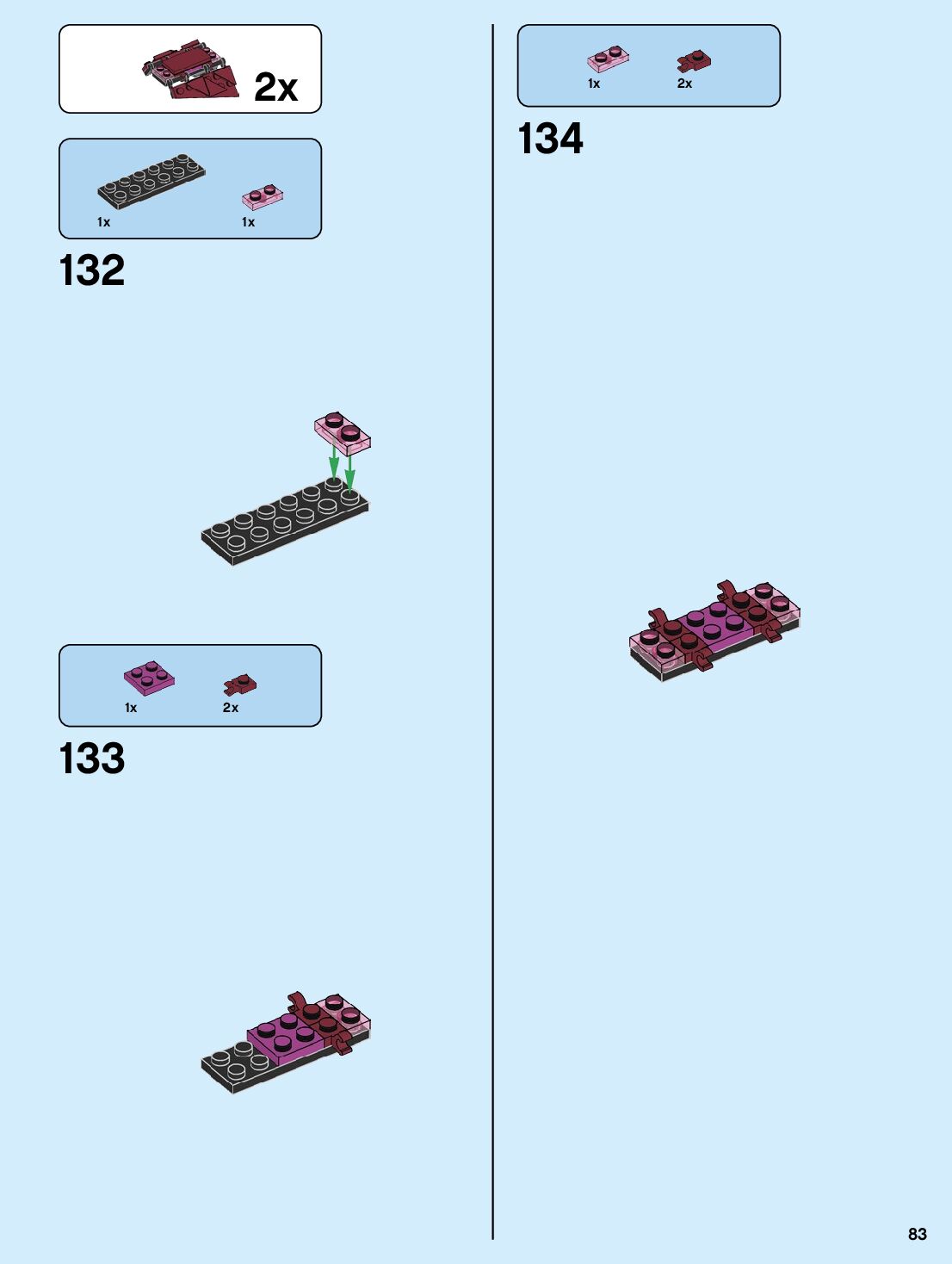 2x

1x 1x

132

1x 2x

133

1x 2x

134

83