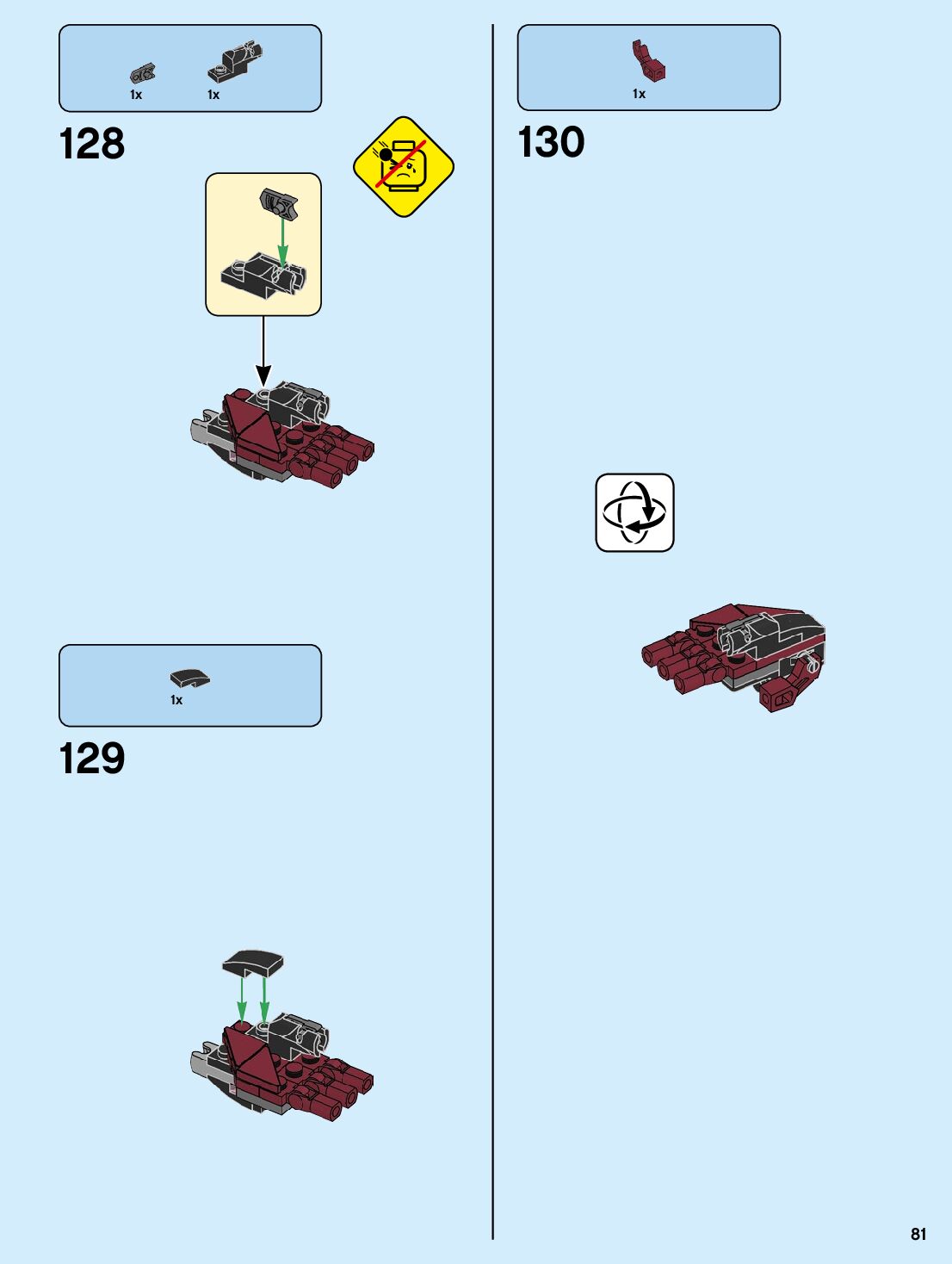 1x 1x

128

1x

129

1x

130

81