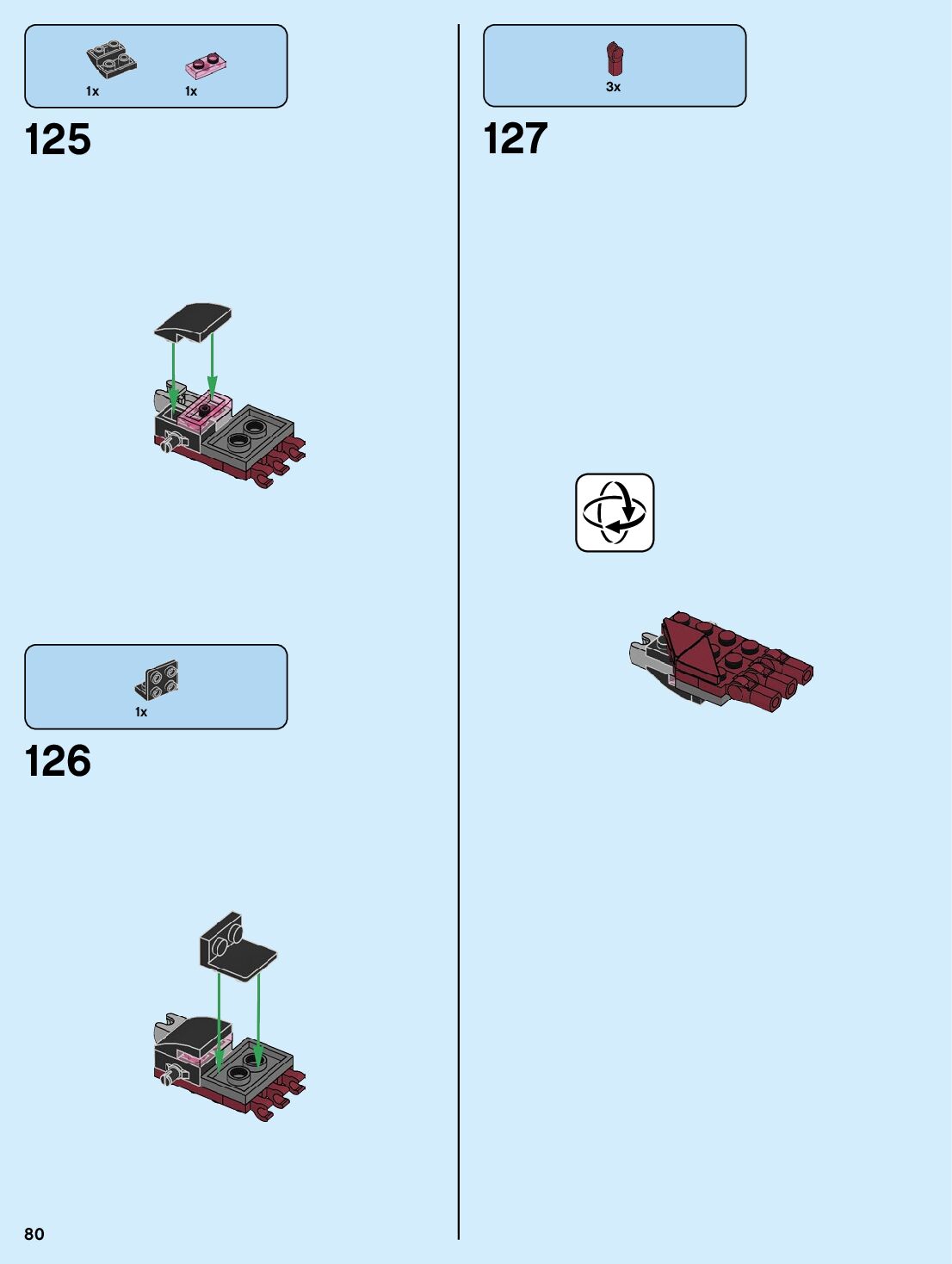 1x 1x

125

1x

126

3x

127

80