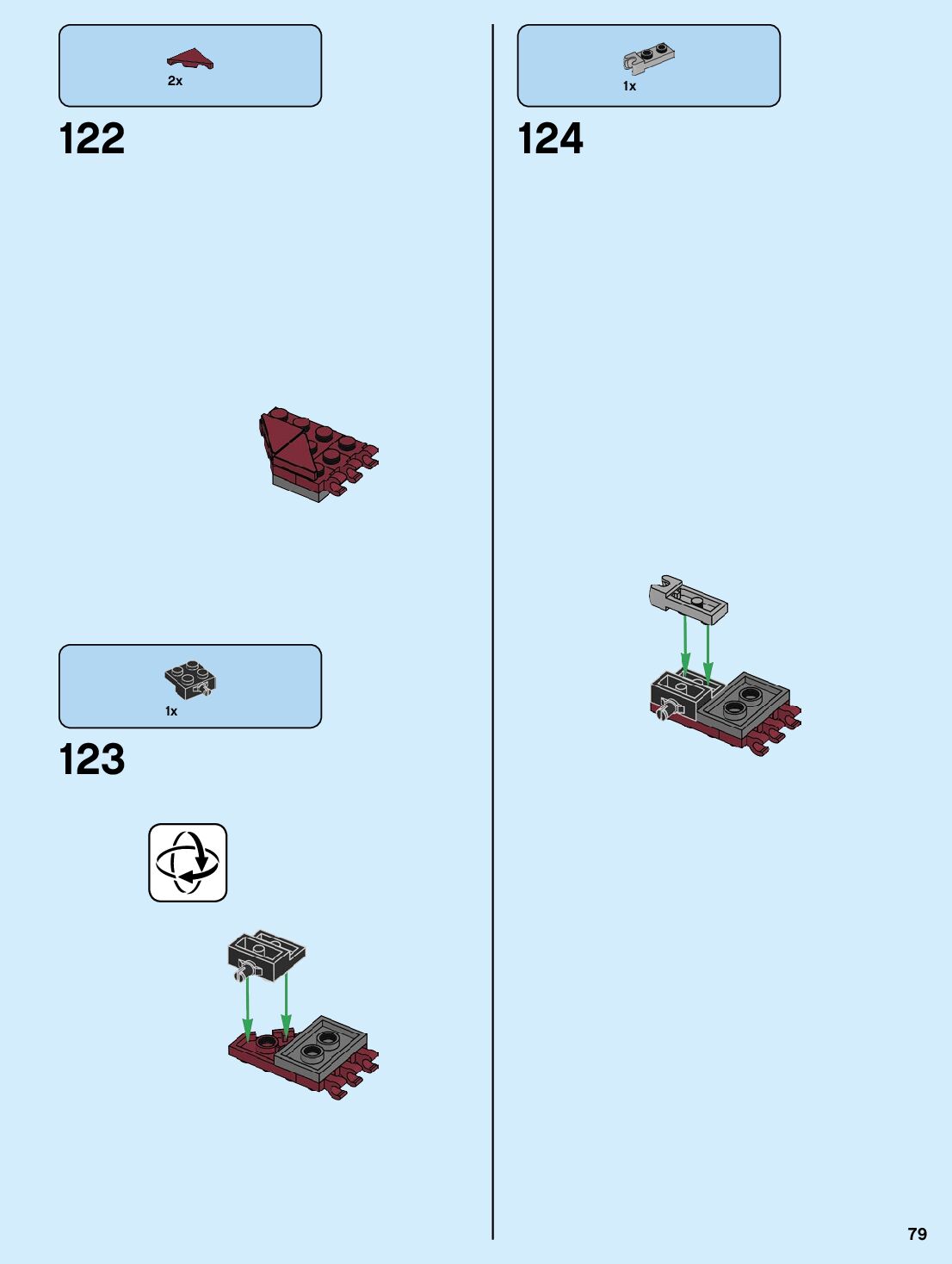 2x

122

1x

123

1x

124

79