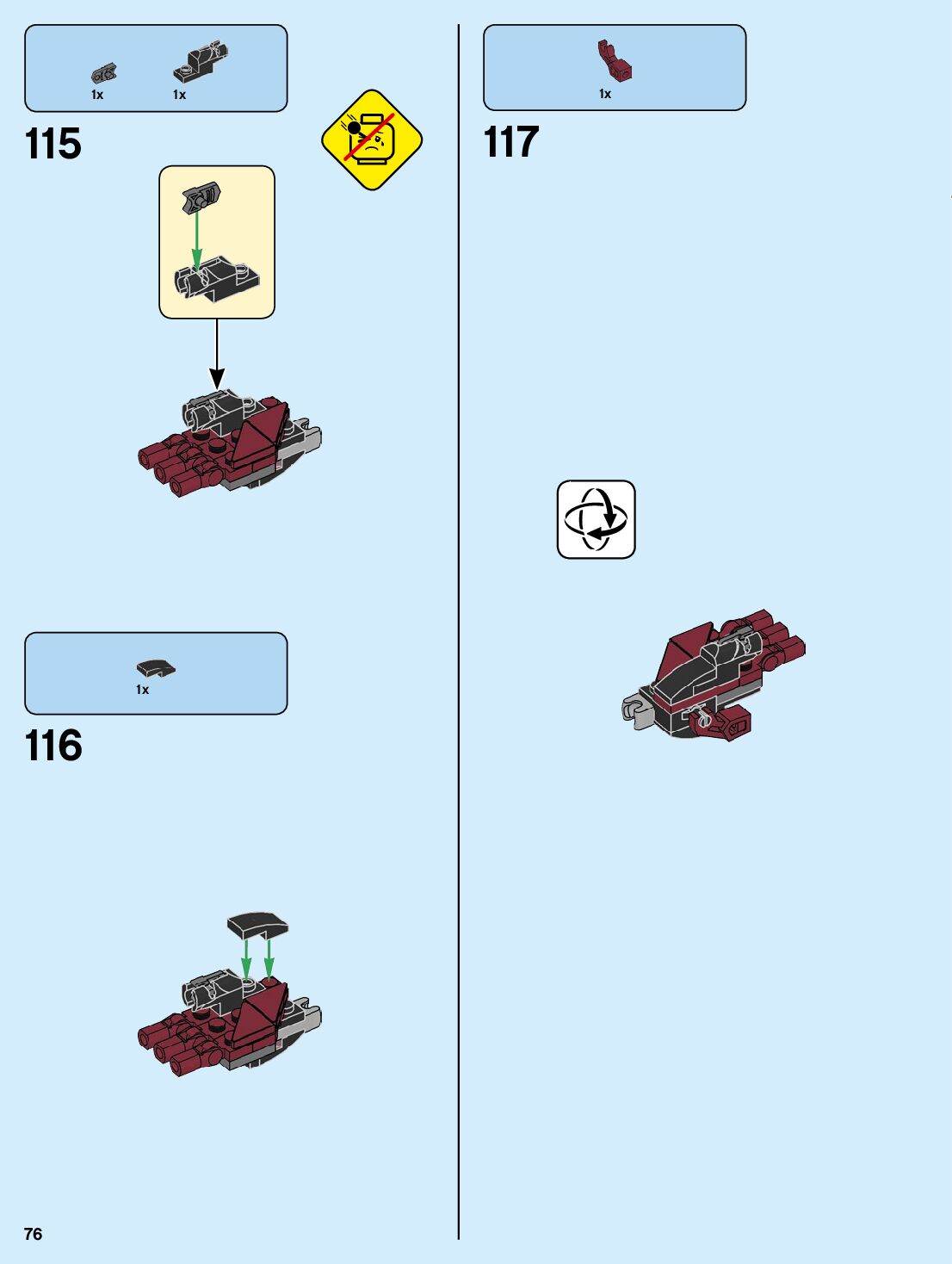 1x 1x

115

1x

116

1x

117

76