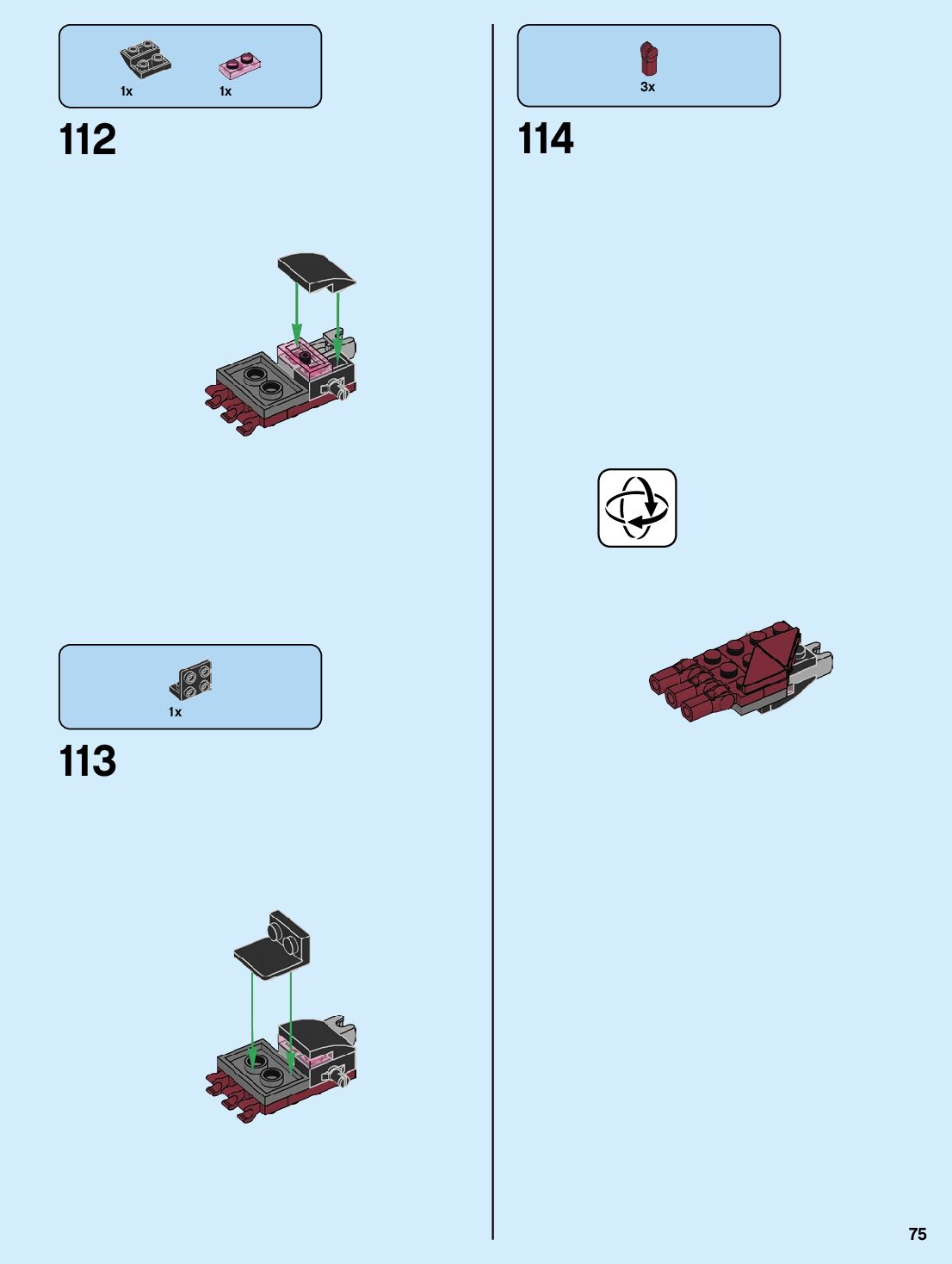 1x 1x

112

1x

113

3x

114

75