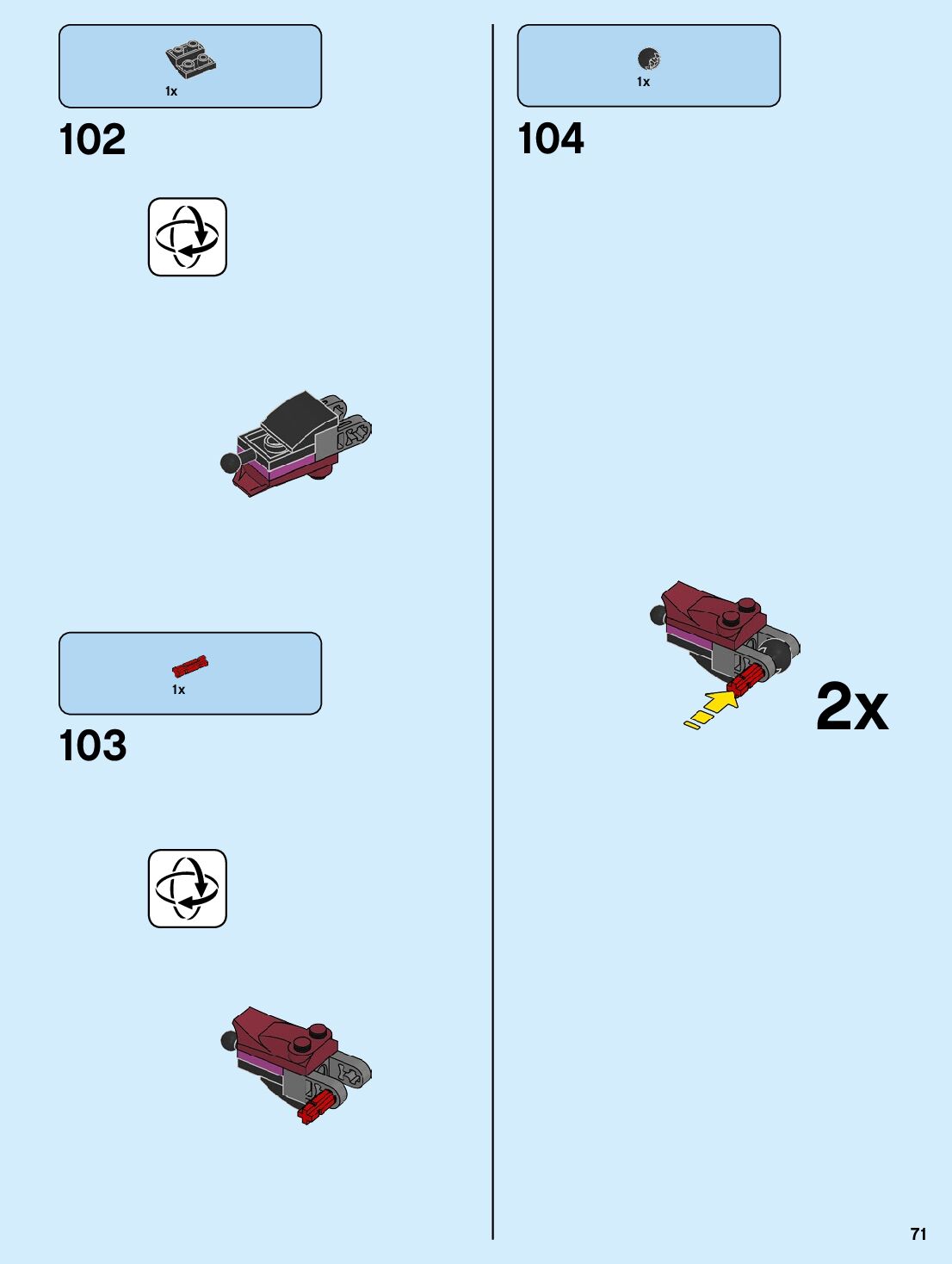 1x

102

1x

103

1x

104

2x

71