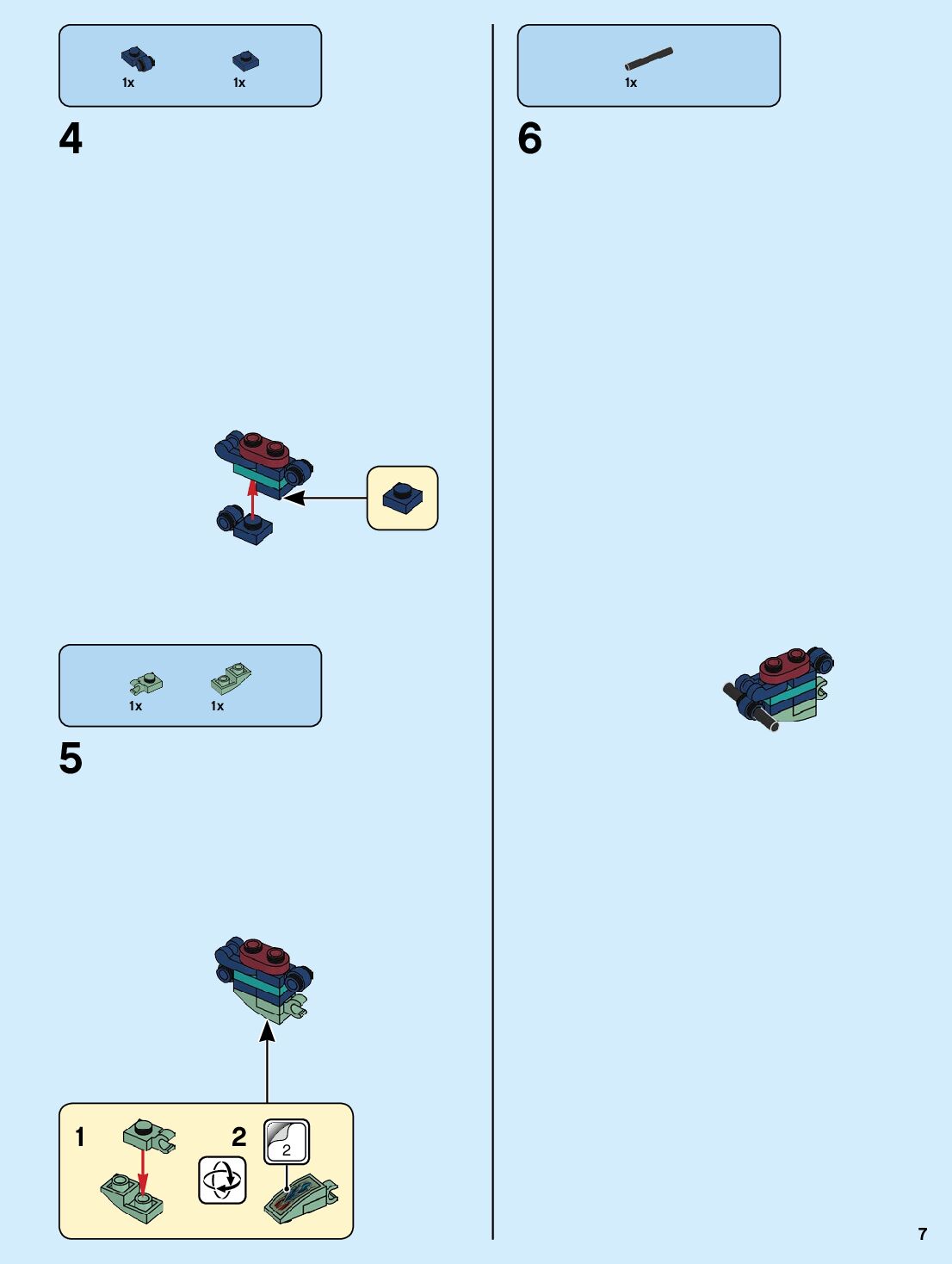 1x 1x

4

1x 1x

5

1 2

2

1x

6

7