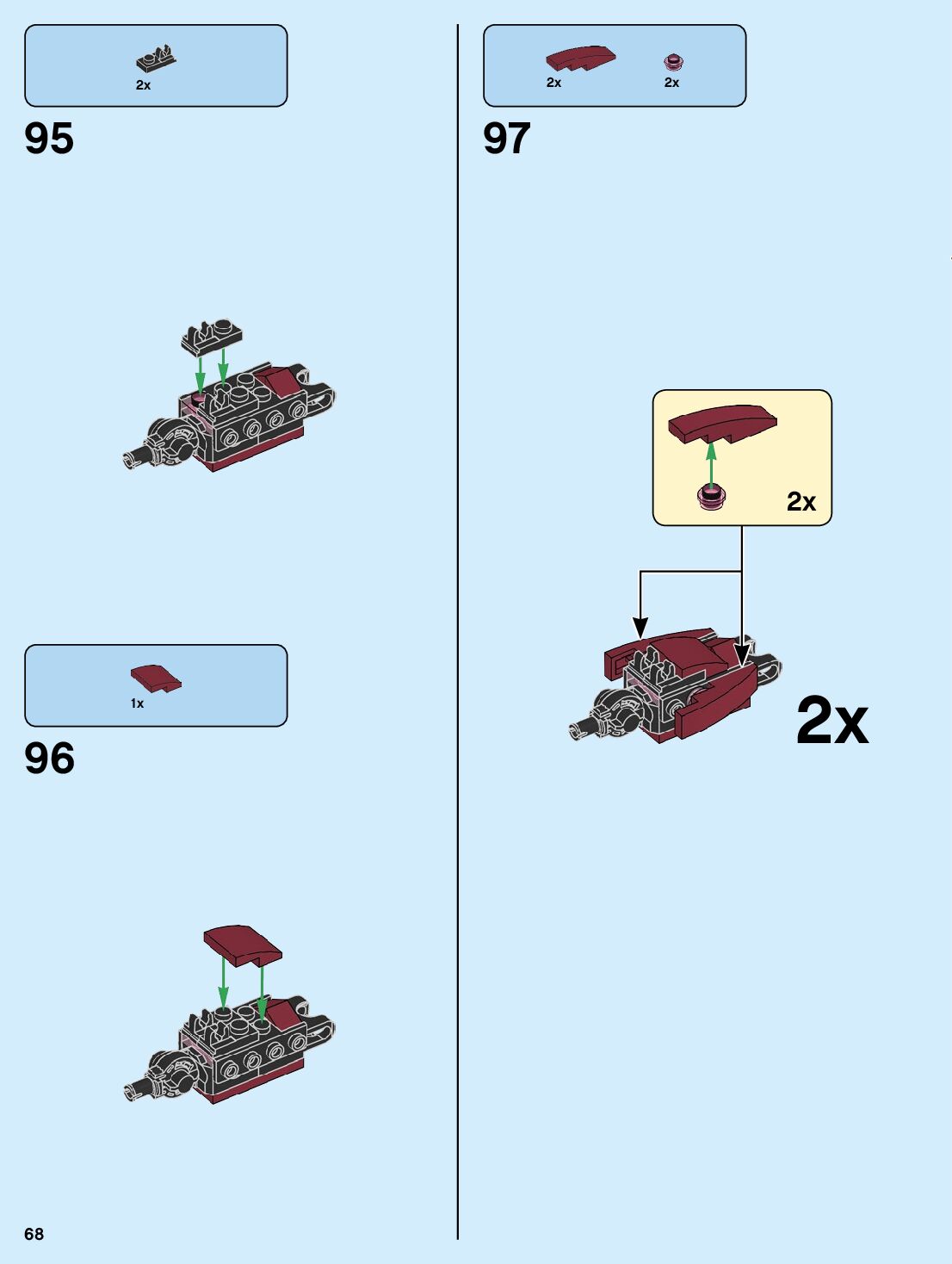 2x

95

1x

96

2x 2x

97

2x

2x

68