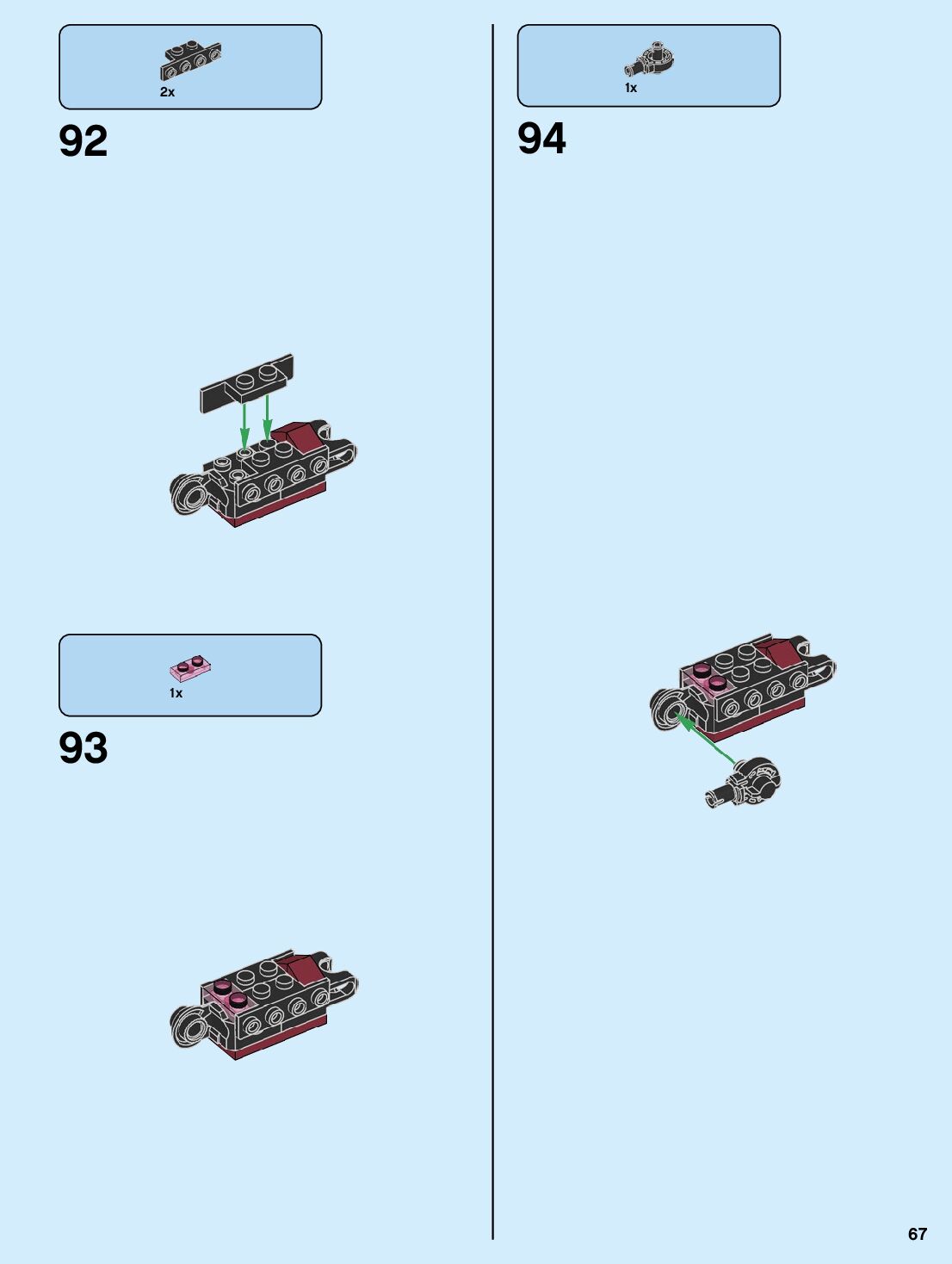 2x

92

1x

93

1x

94

67