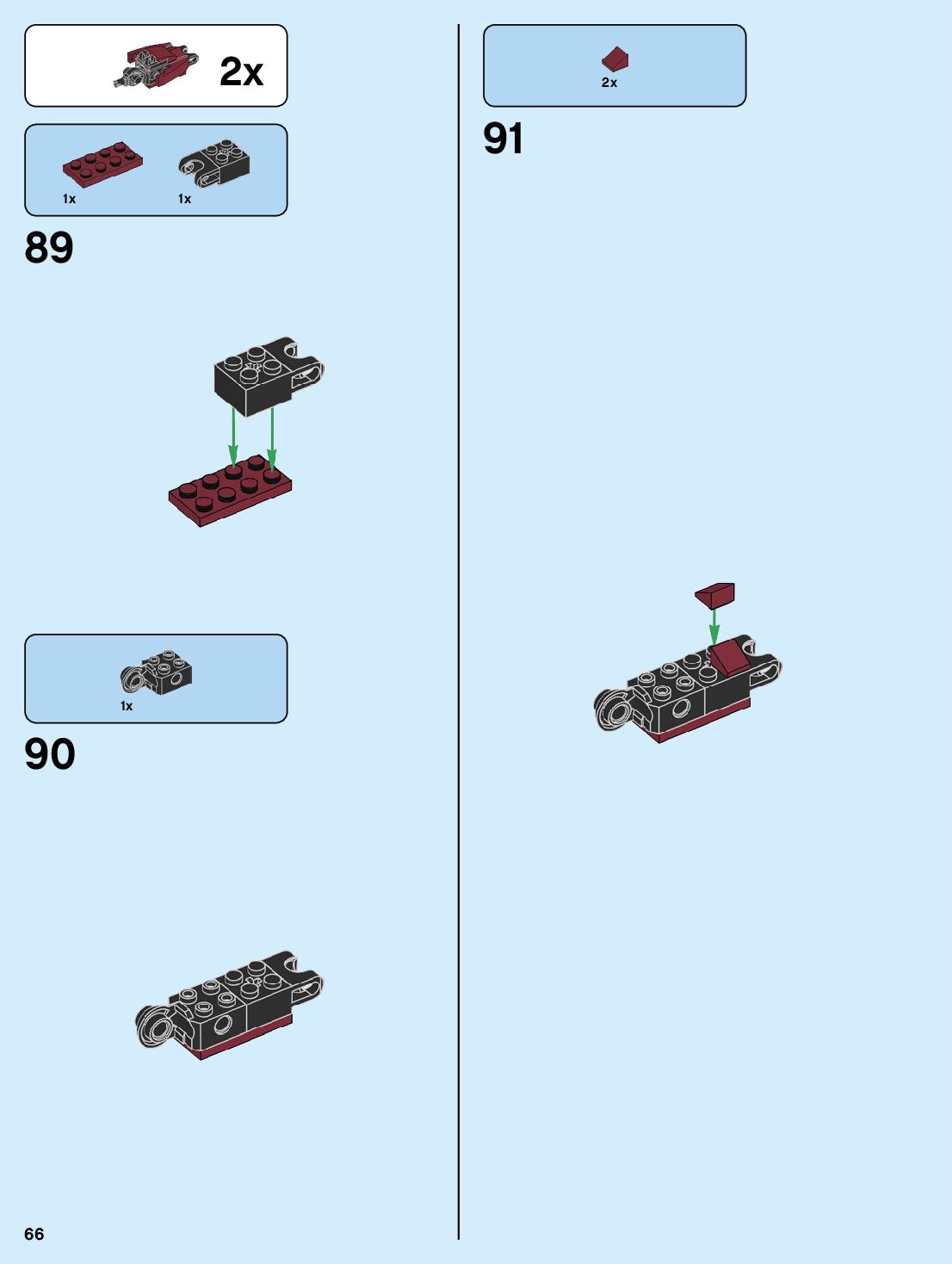 2x

1x 1x

89

1x

90

2x

91

66