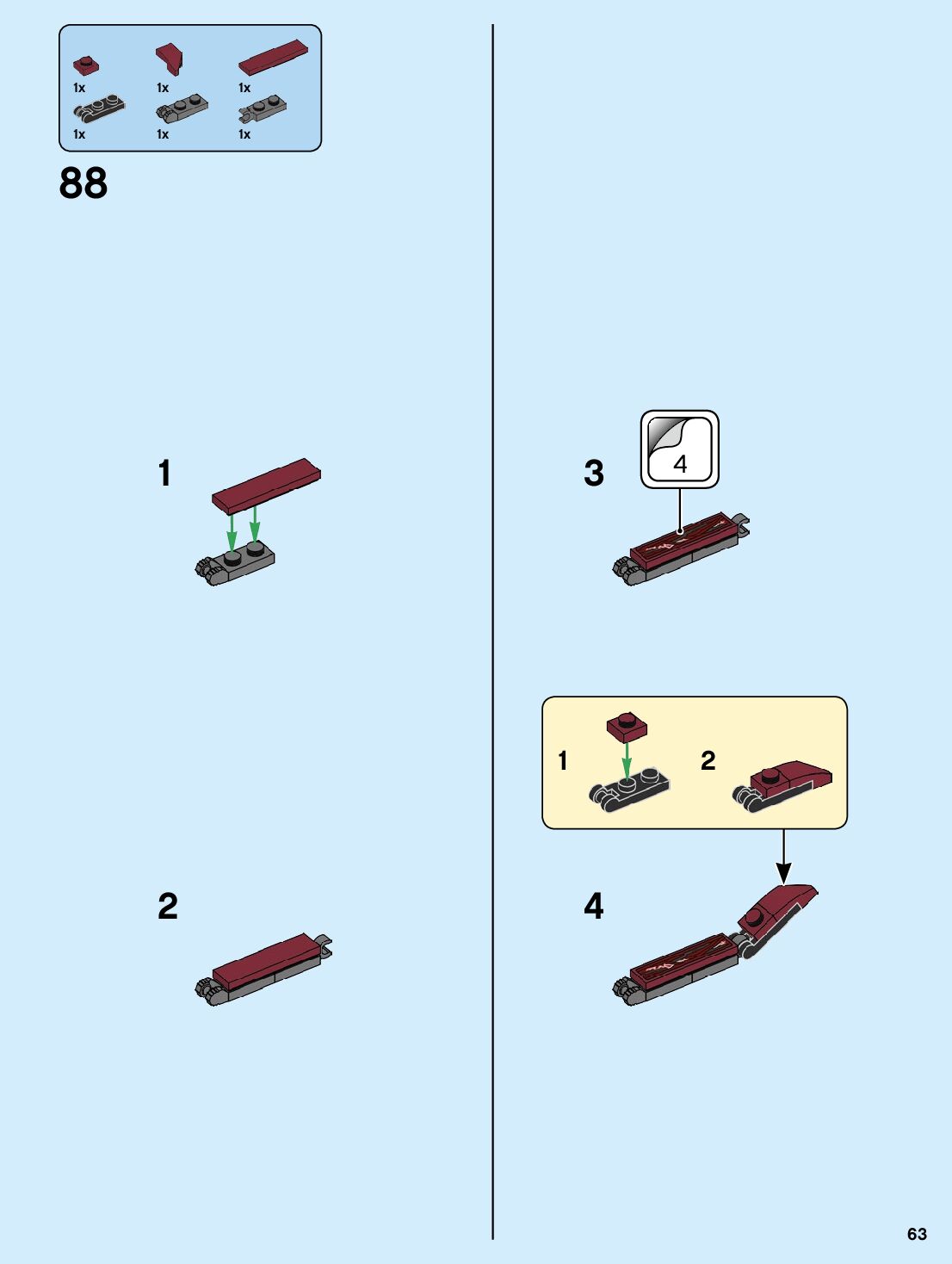 1x
1x
1x
1x
1x
1x

88

1

2

3

4

1

2

4

63