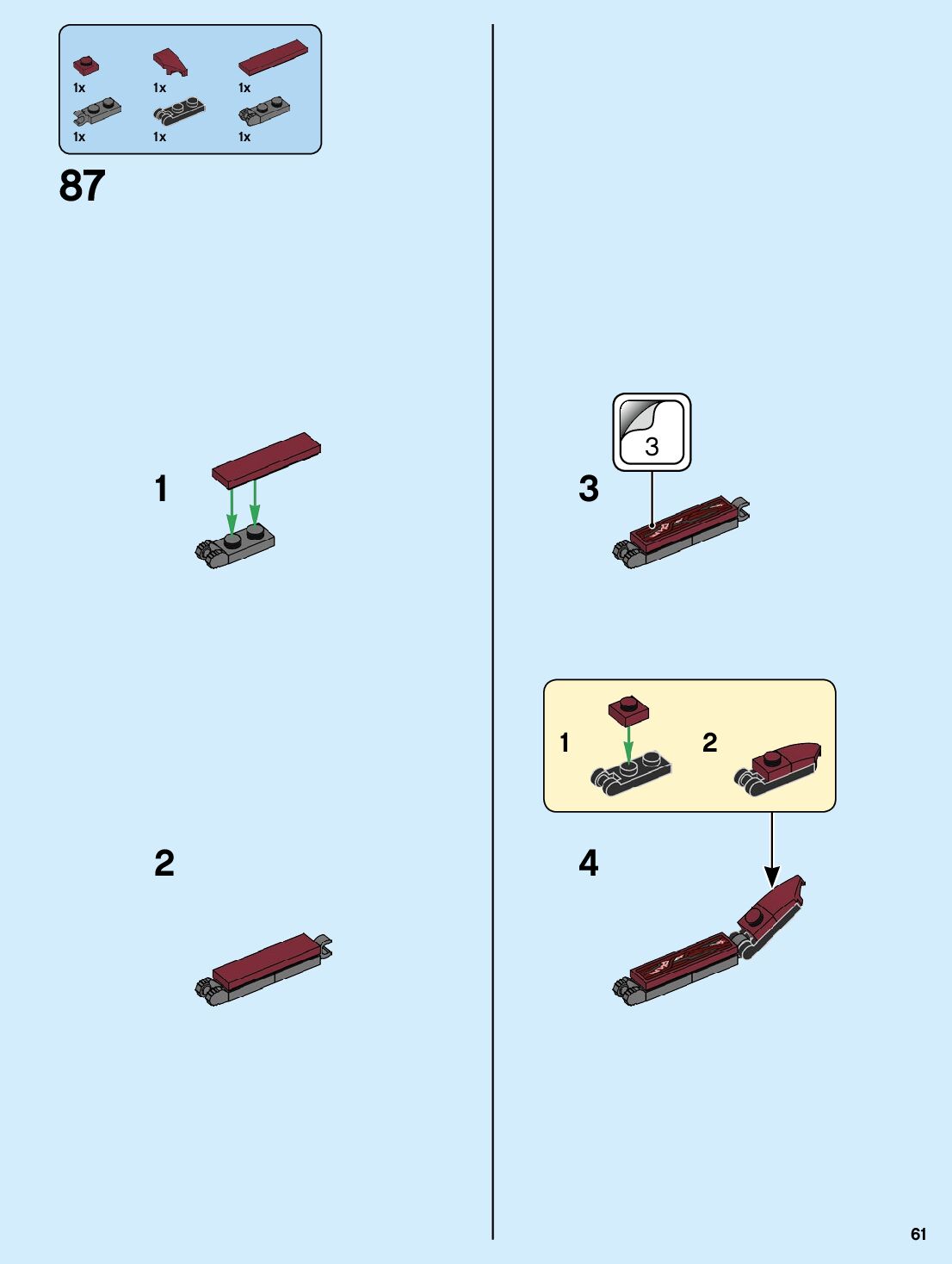 1x 1x 1x
1x 1x 1x

87

1

2

3

3

1

2

4

61