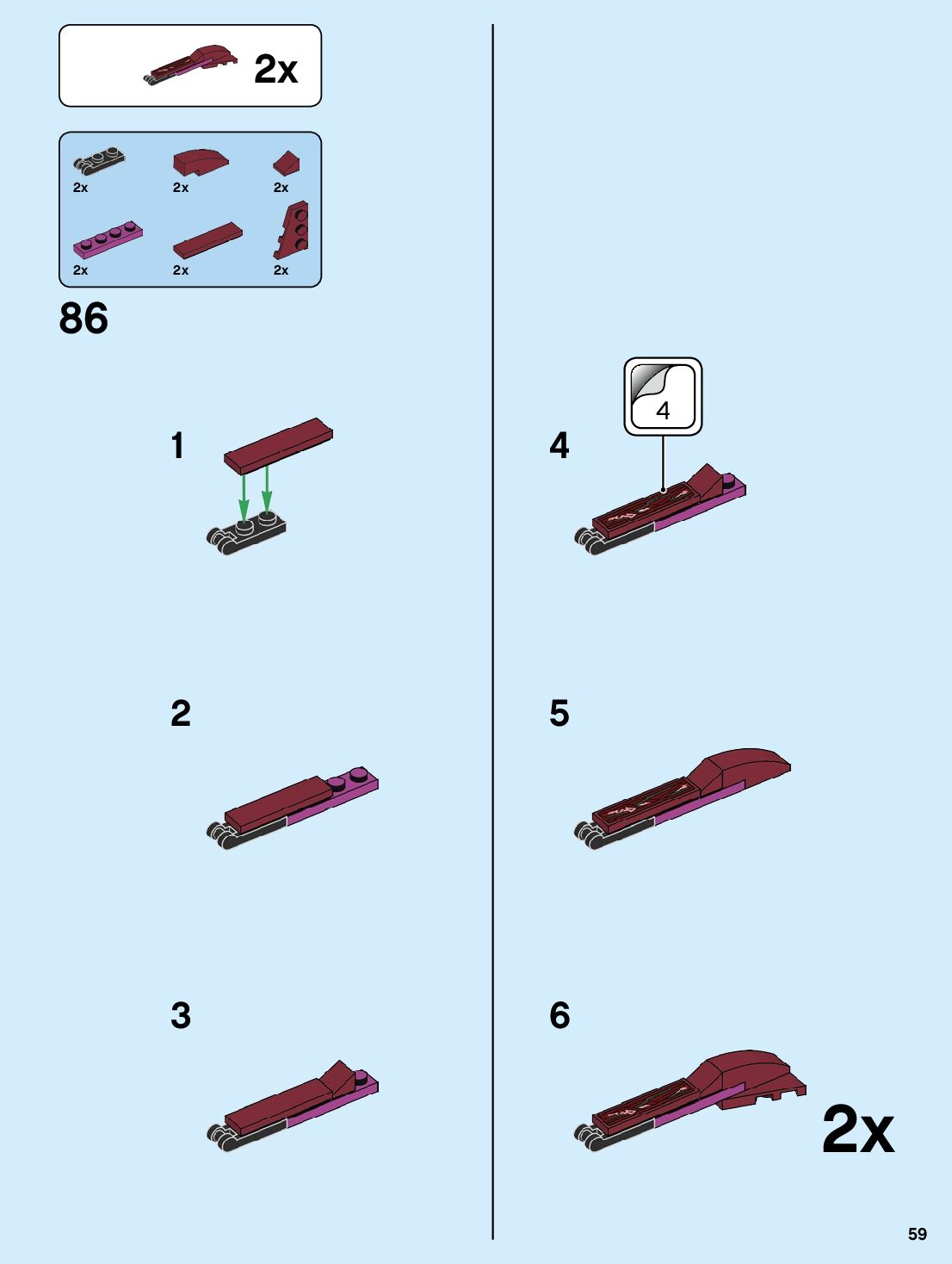 2x

2x 2x 2x
2x 2x 2x

86

1

2

3

4

4

5

6

2x

59