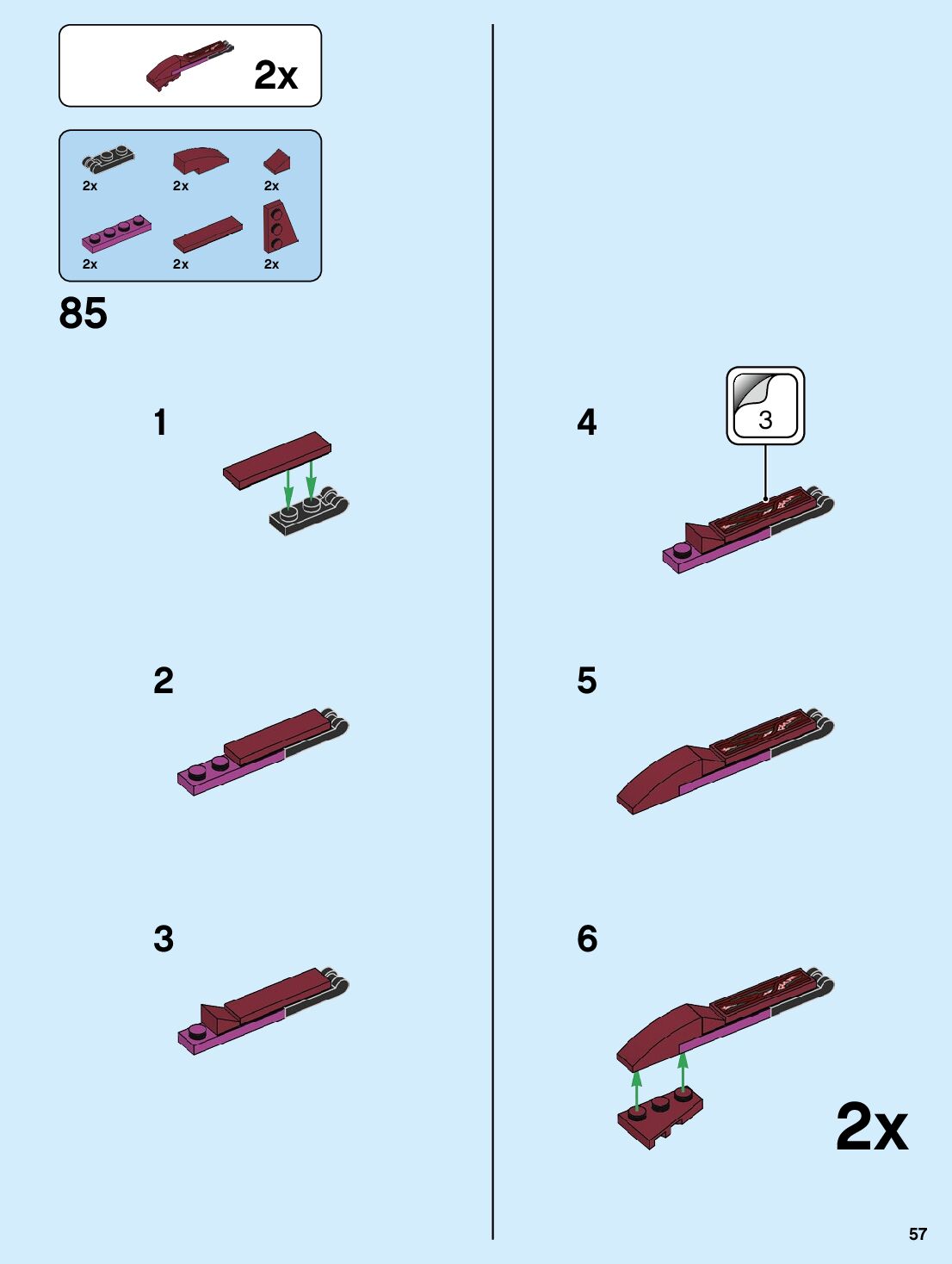 2x

2x 2x 2x

2x 2x 2x

85

1

2

3

4

3

5

6

2x

57