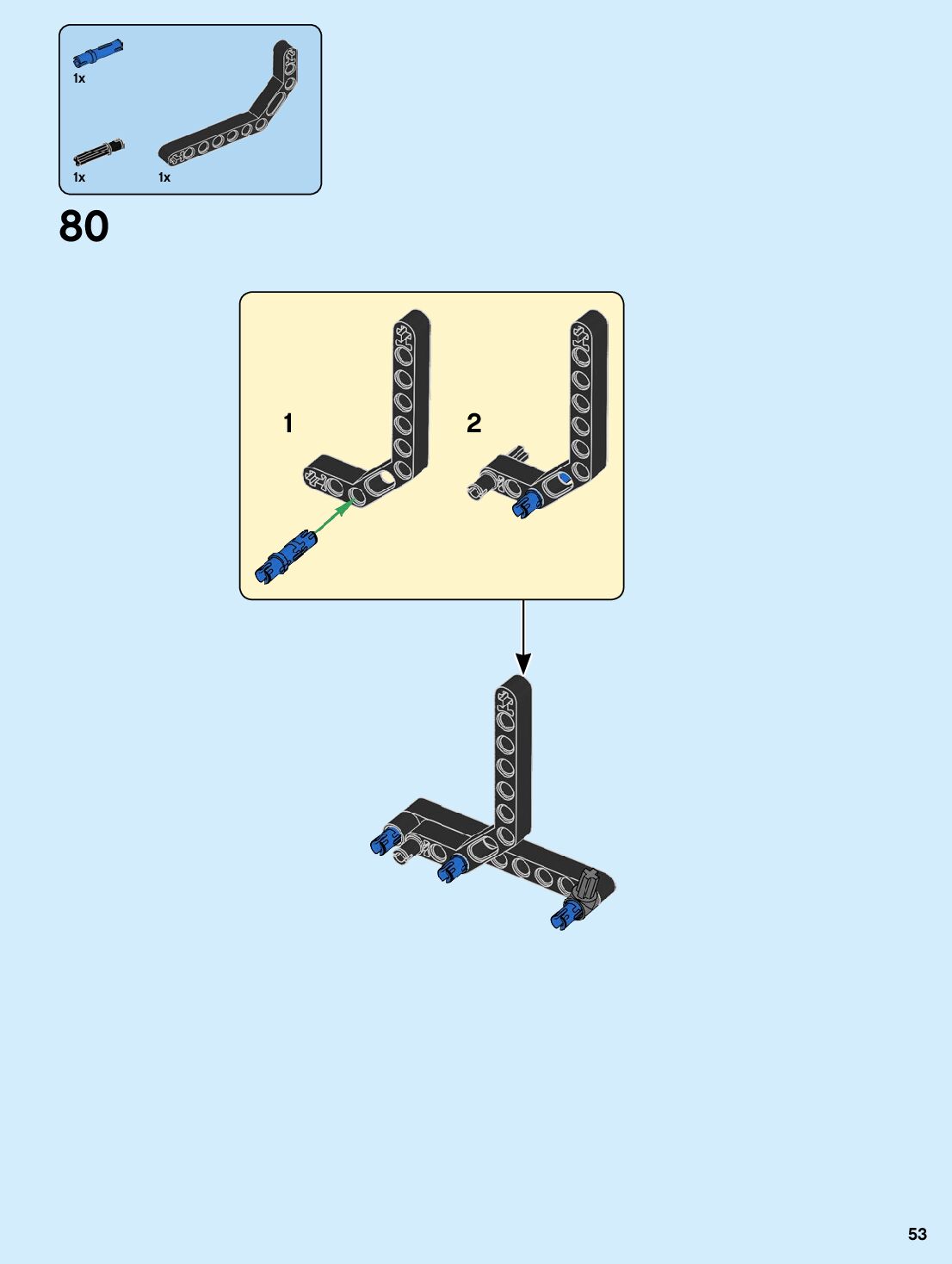 1x

1x

1x

80

1

2

53