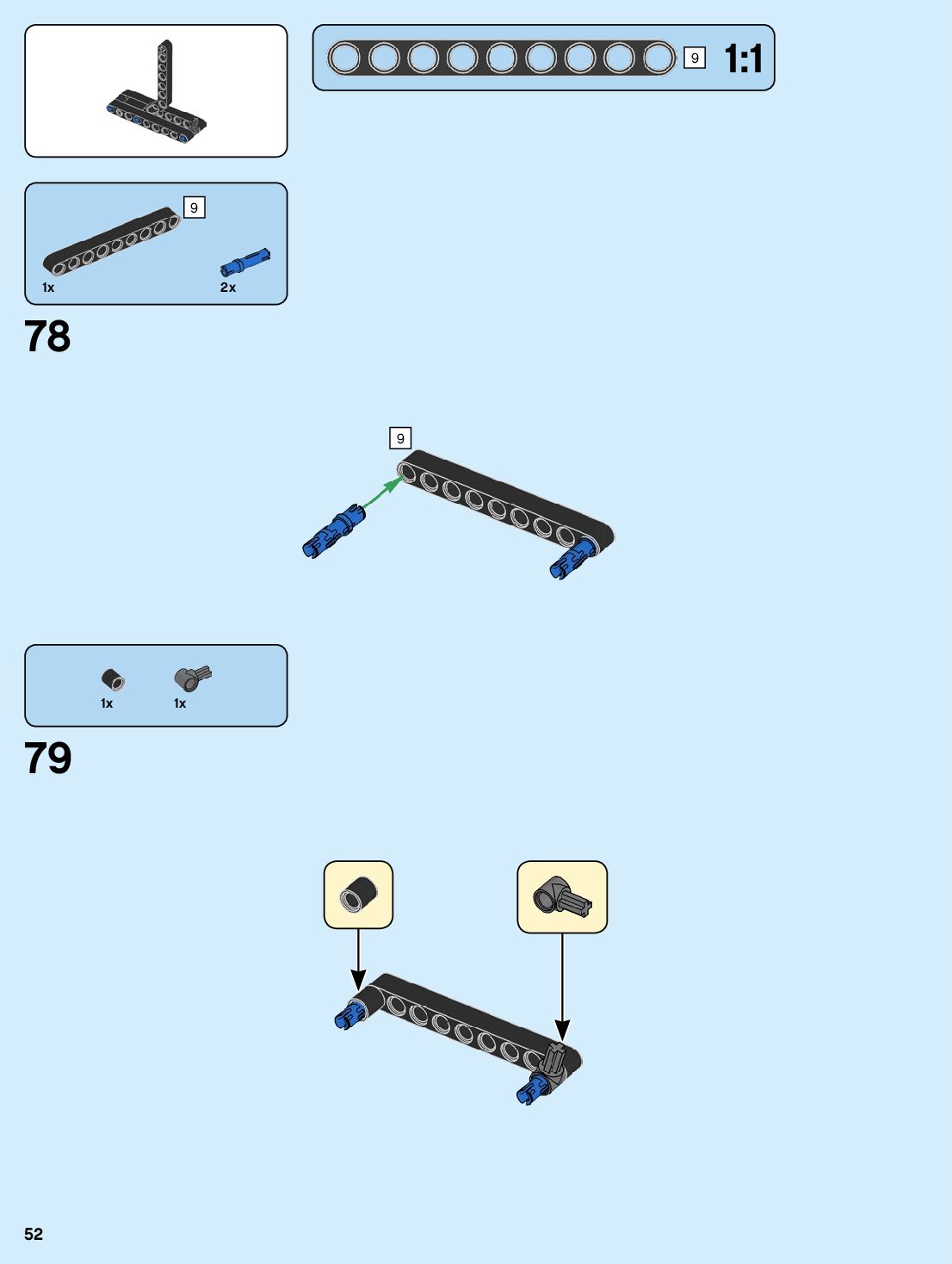 9 1:1

9

1x 2x

78

9

1x 1x

79

52