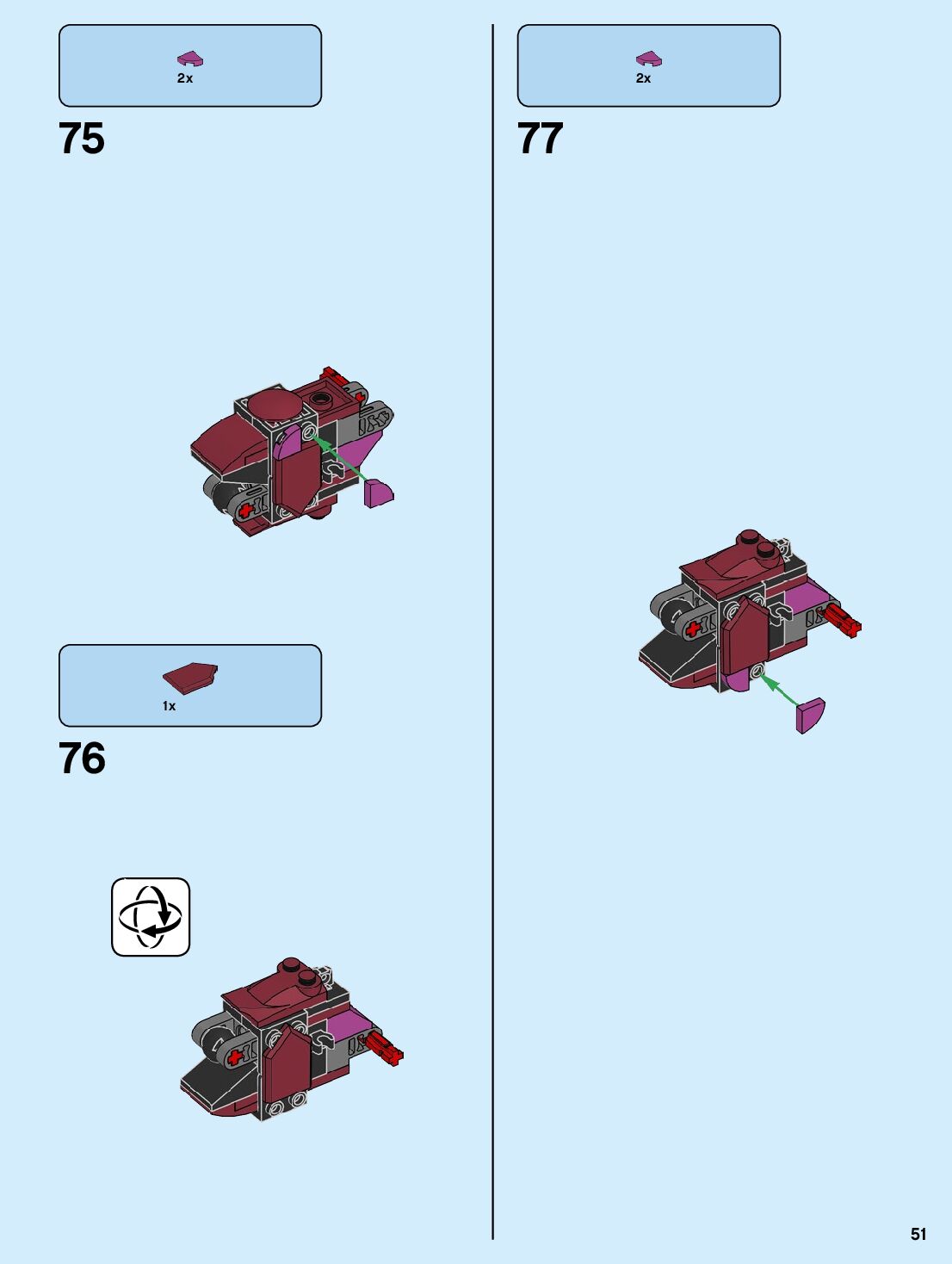 2x

75

1x

76

2x

77

51