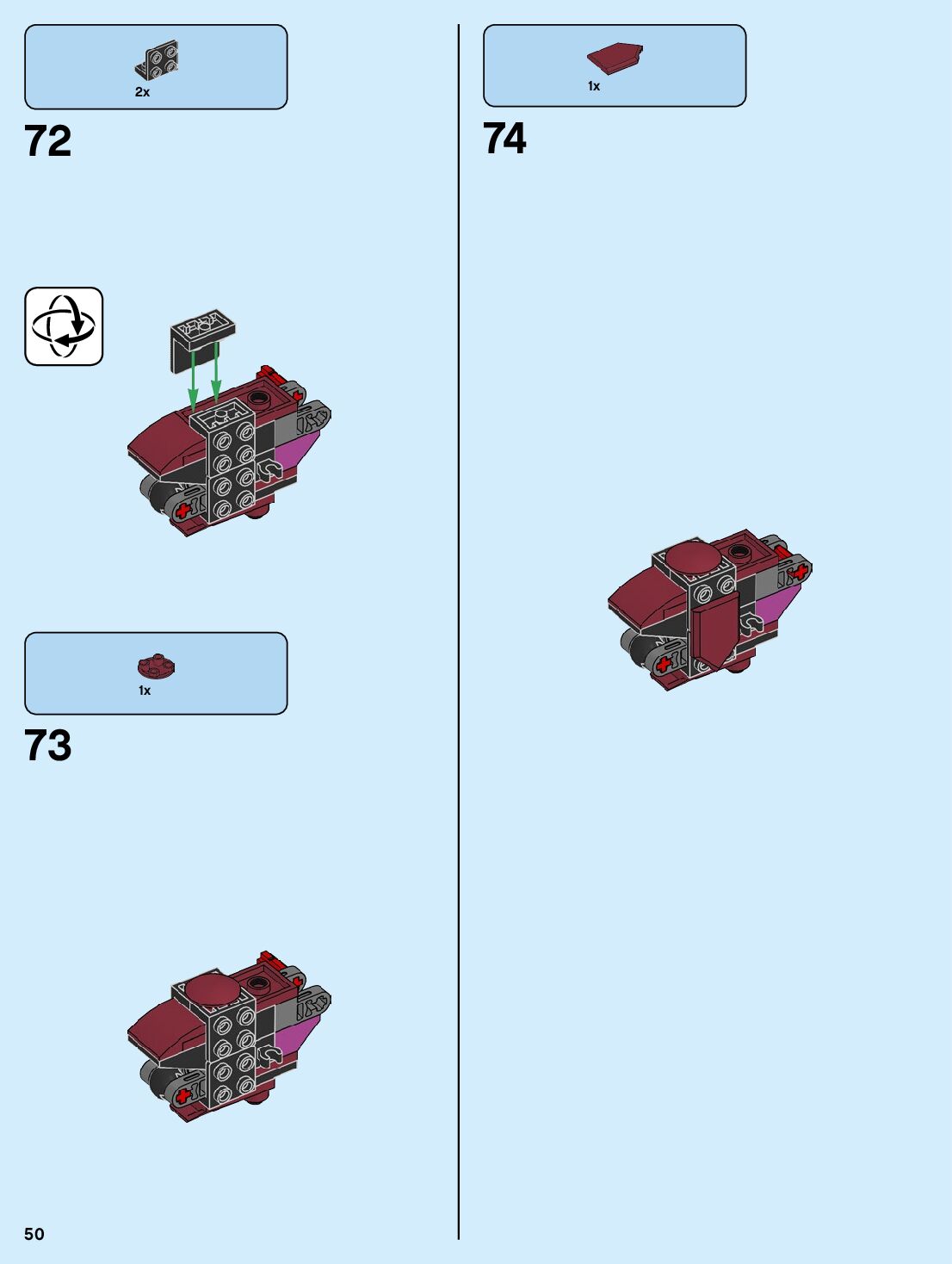 2x

72

1x

73

1x

74

50