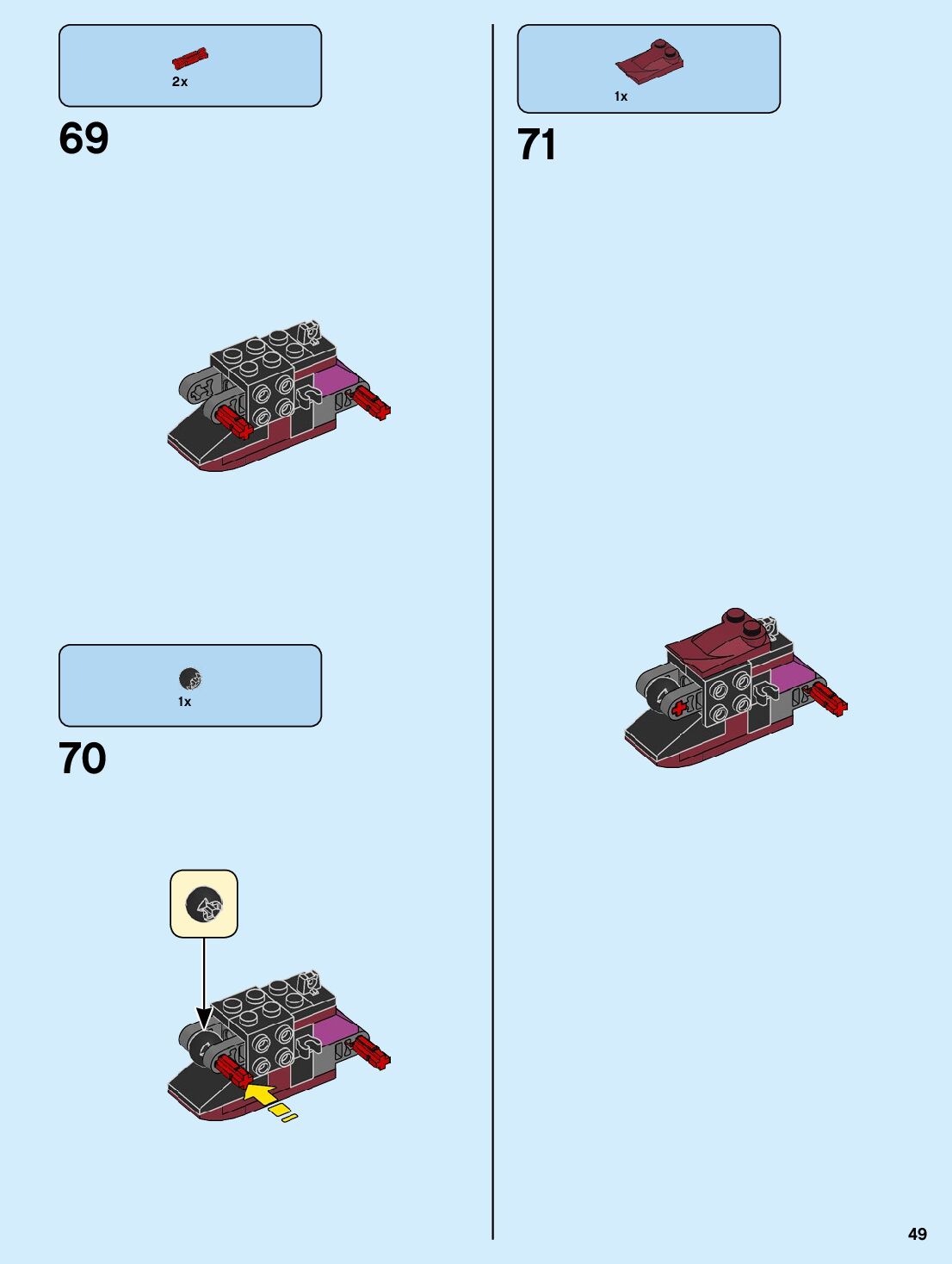 2x

69

1x

70

1x

71

49