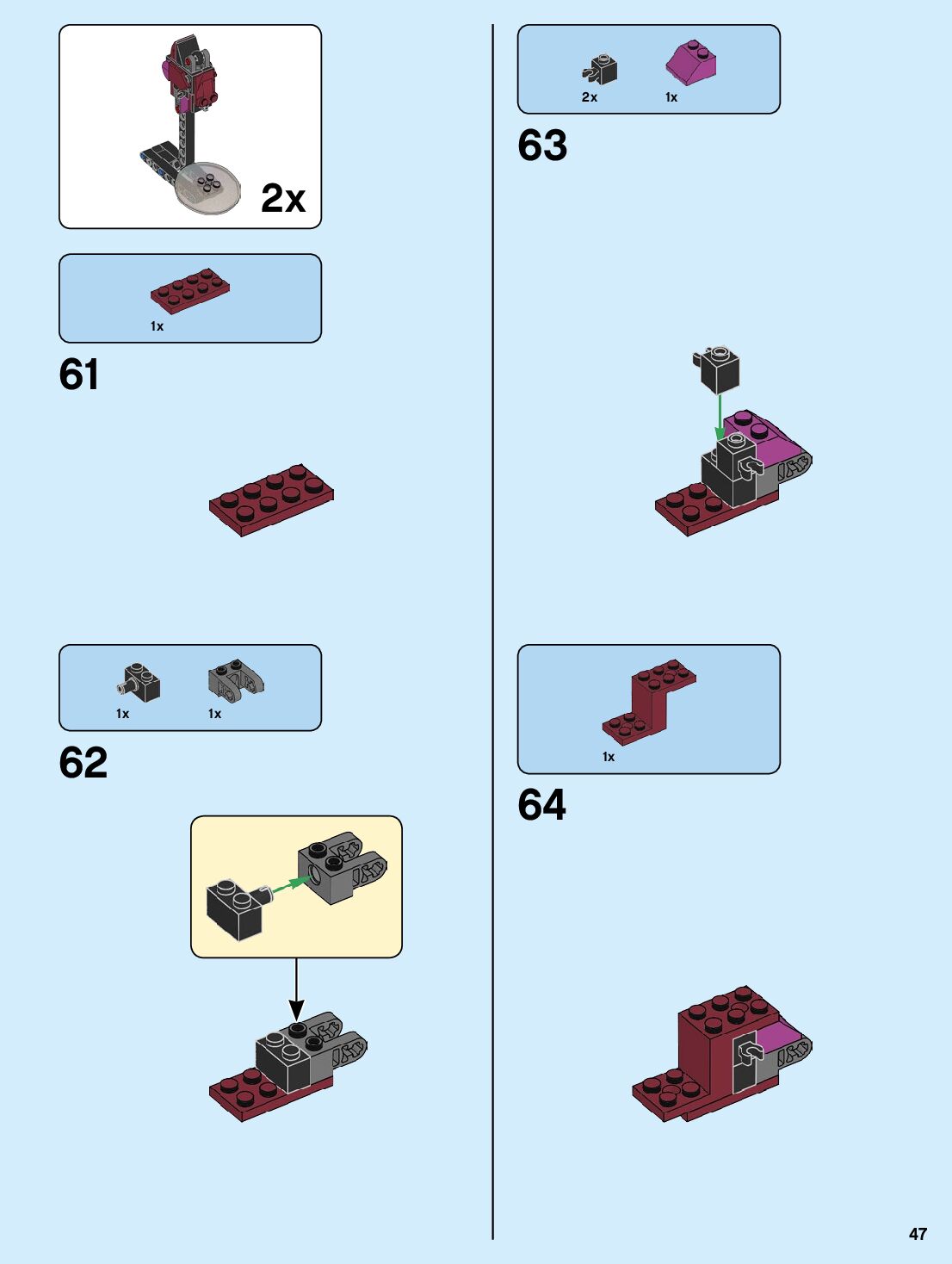 2x

1x

61

1x

1x

62

2x

1x

63

1x

64

47