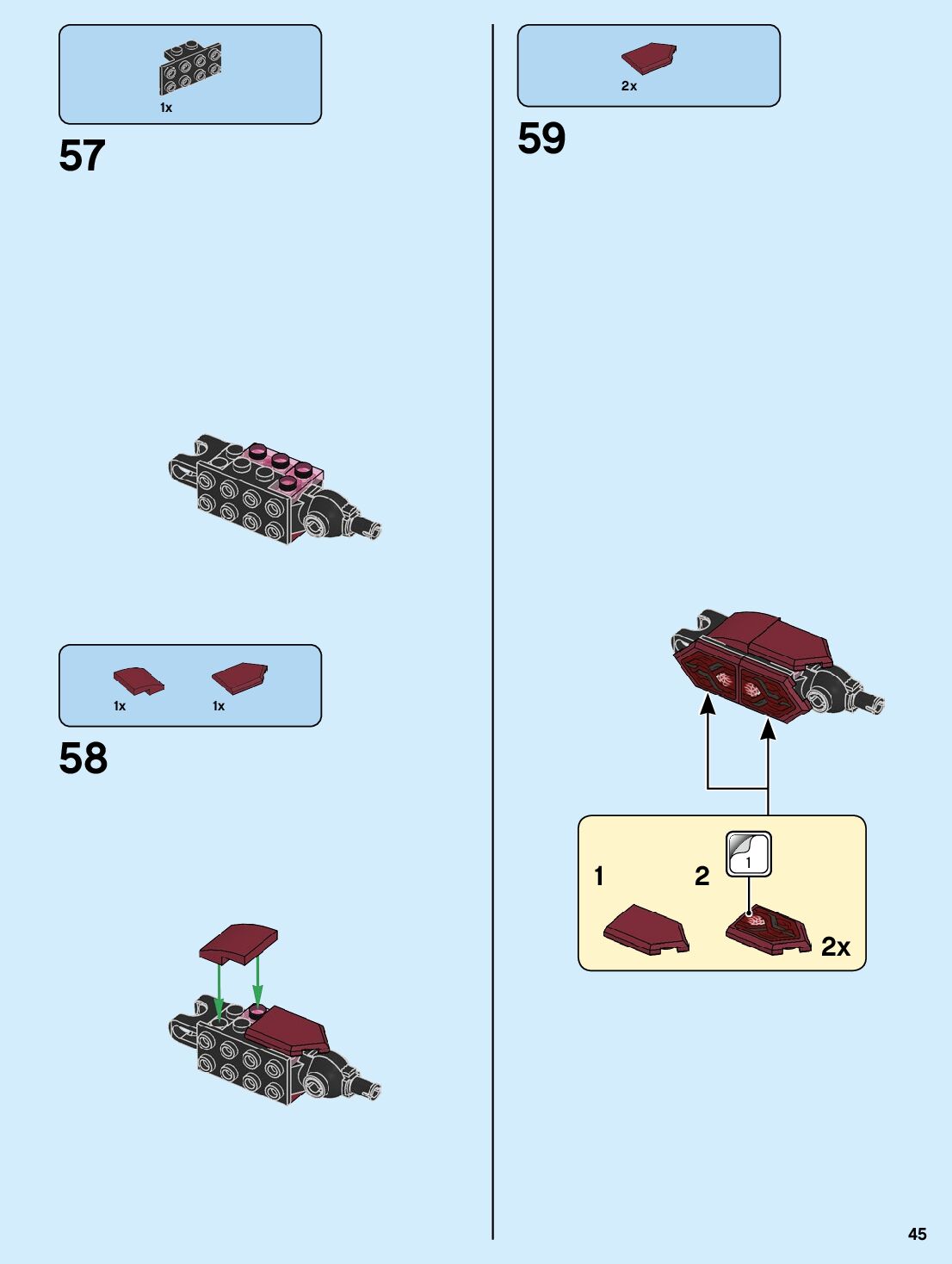 1x

57

1x 1x

58

2x

59

1 2 1

2x

45