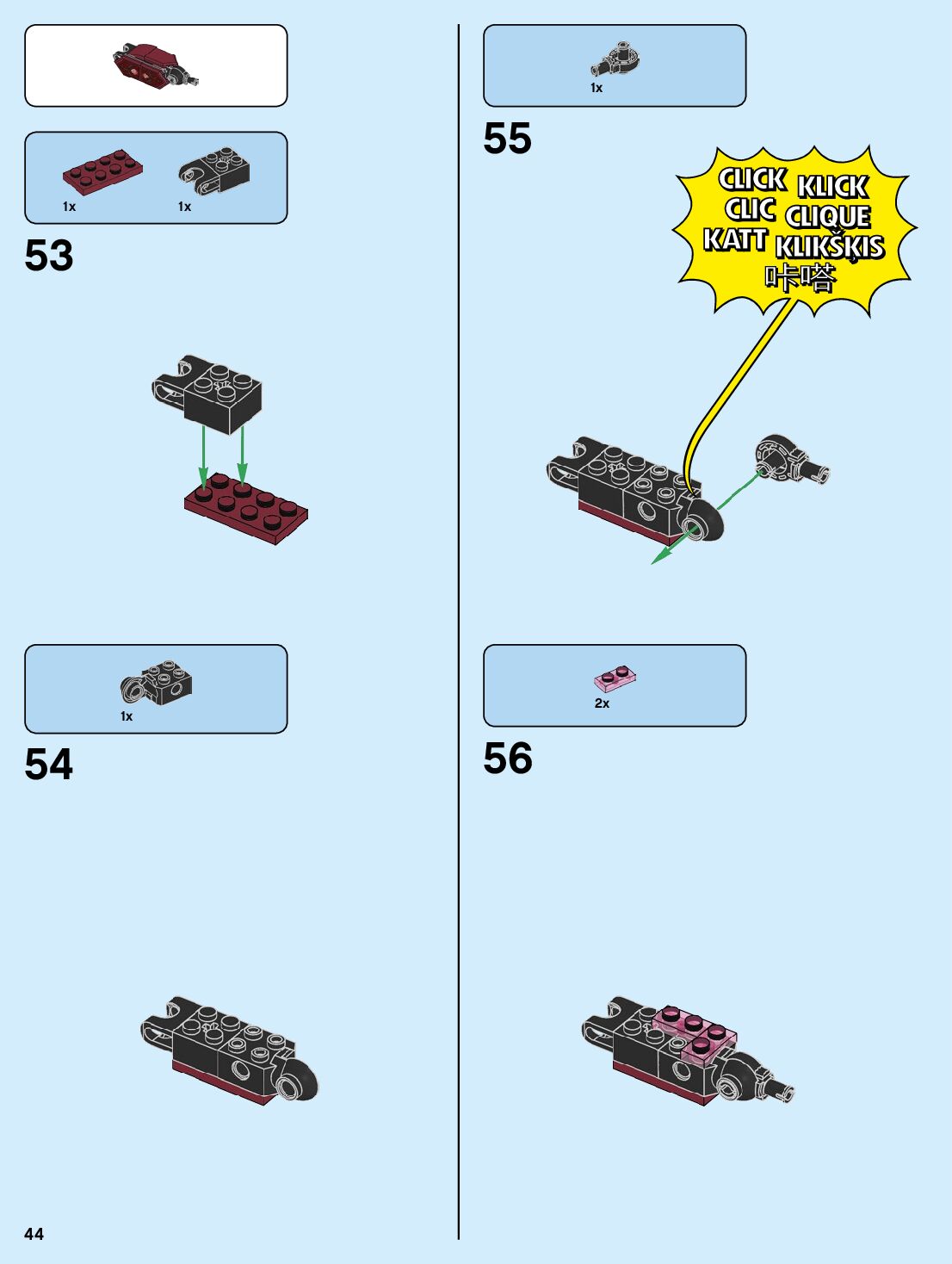 1x

1x

53

1x

54

1x

55

CLICK KLICK
CLIC CLIQUE
KATT KLIKŠĶIS
咔嗒

2x

56

44