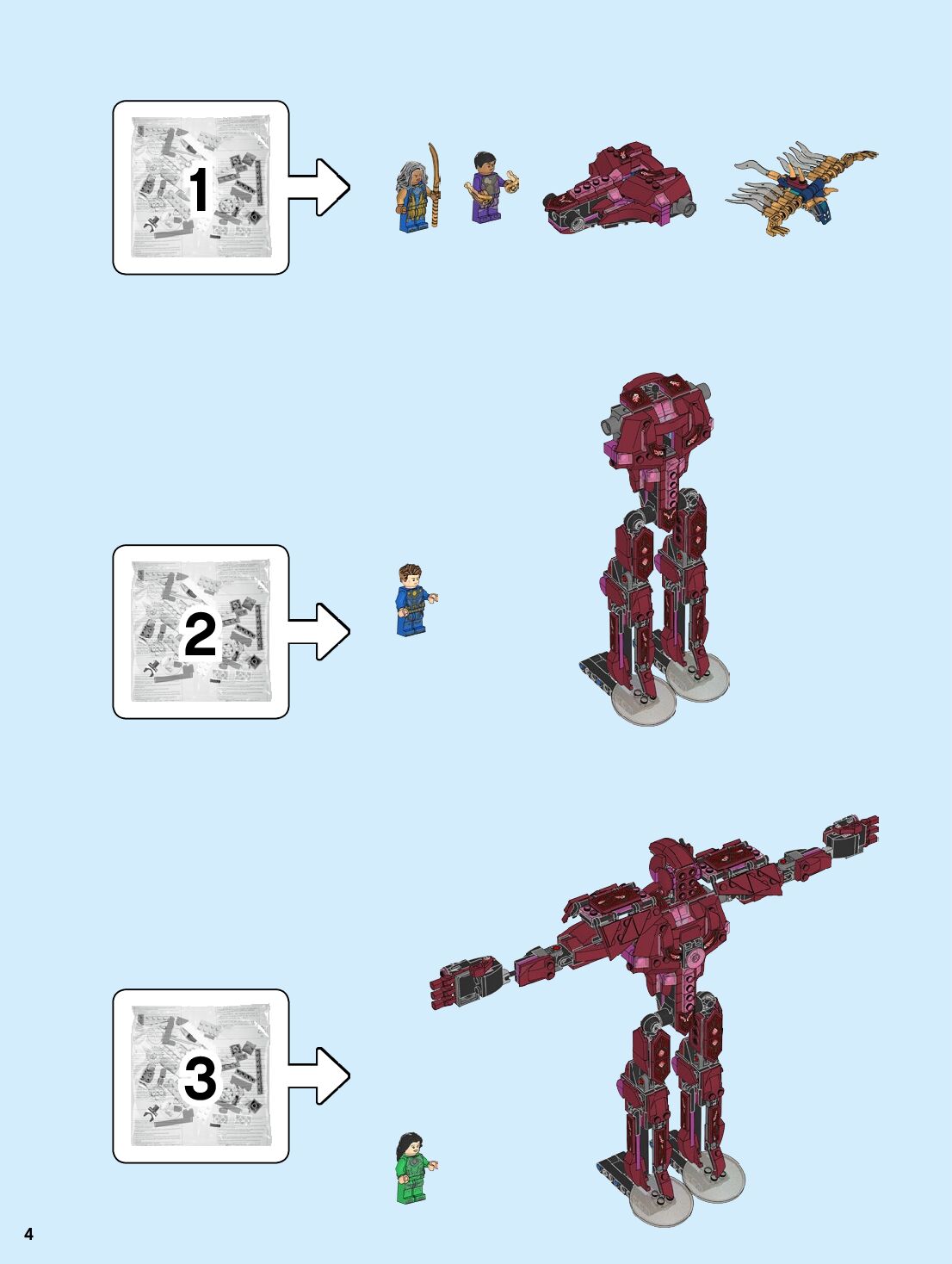 1

2

3

4