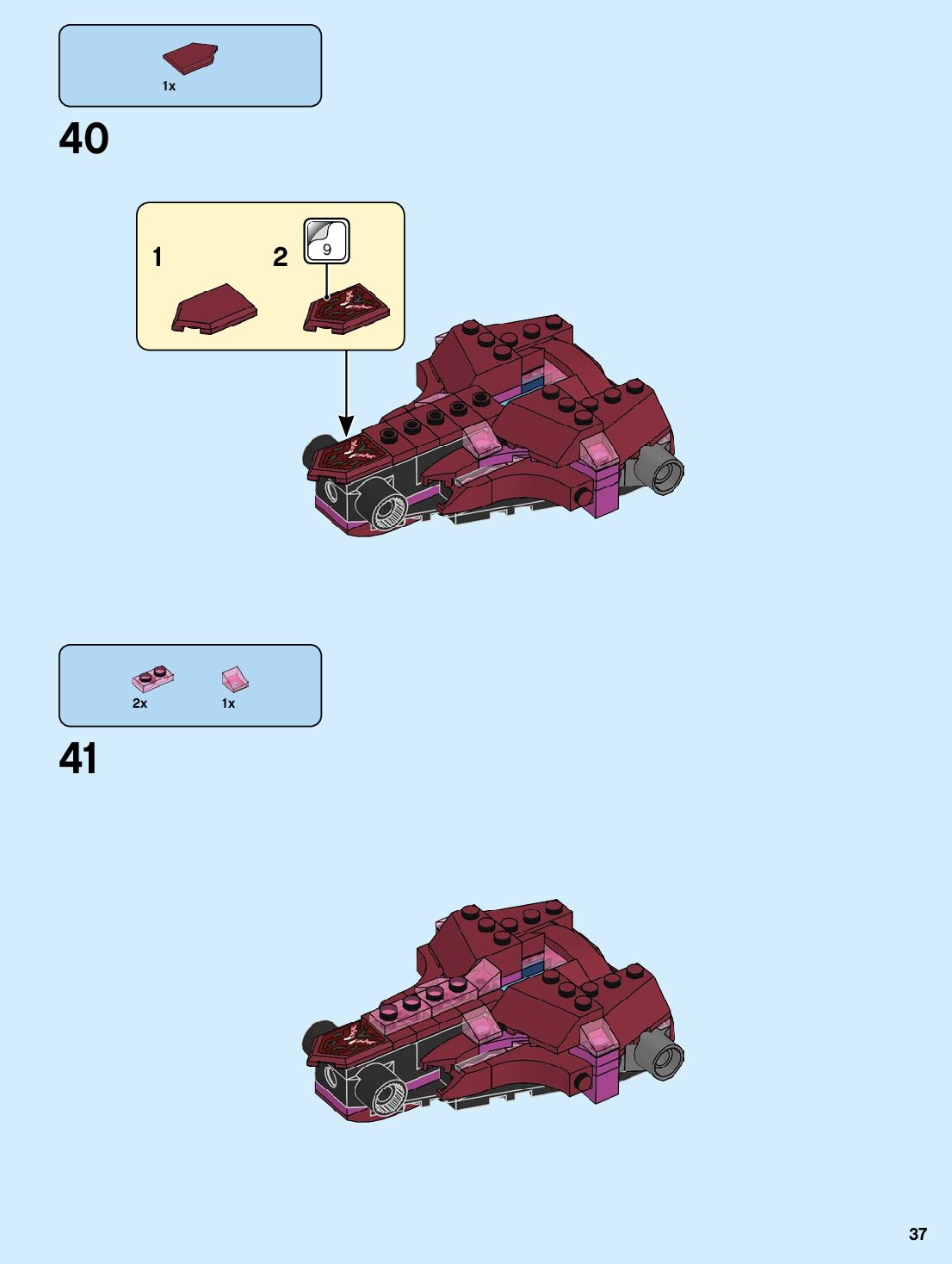 1x

40

1

2

9

2x

1x

41

37