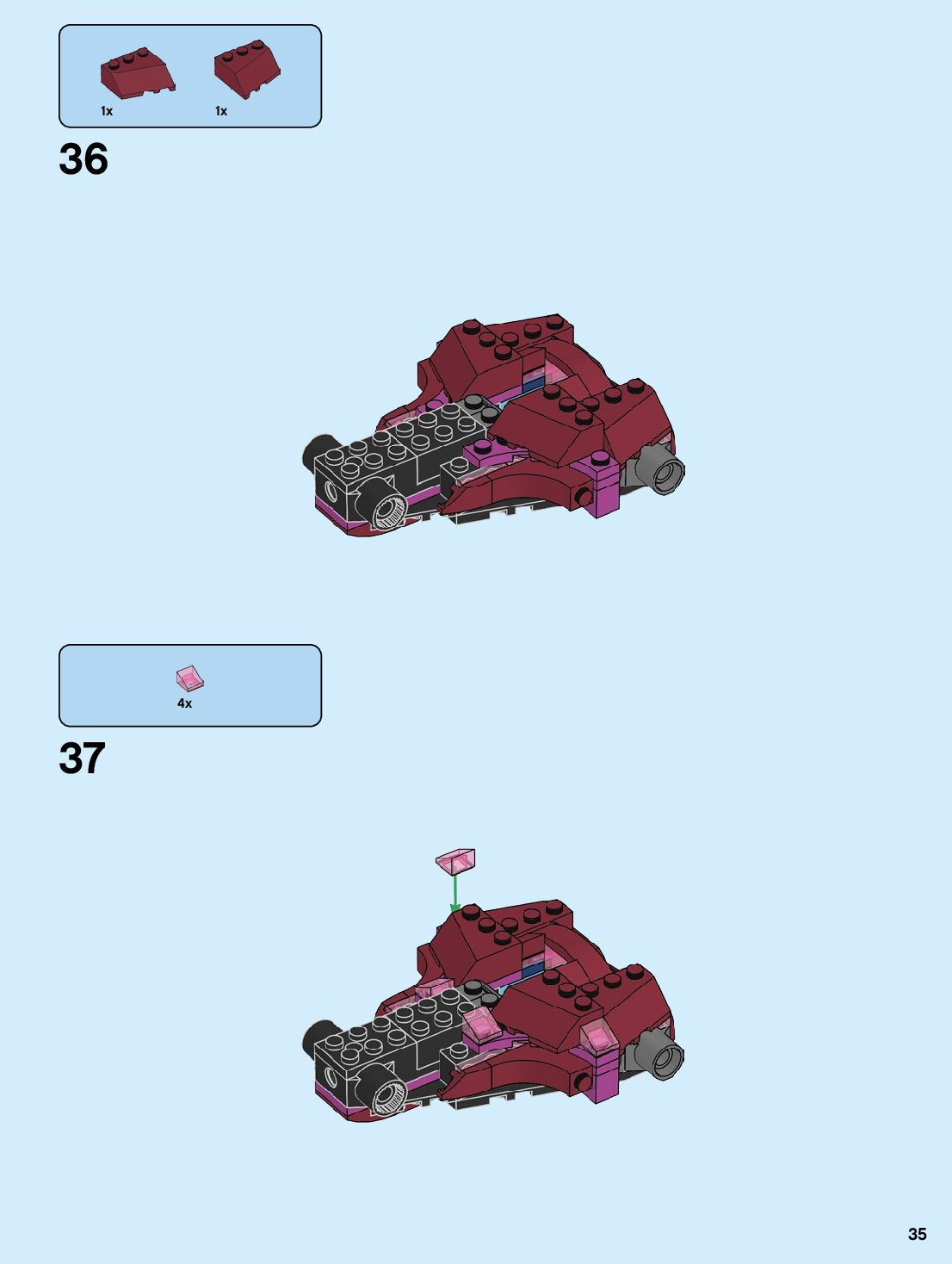 1x 1x

36

4x

37

35