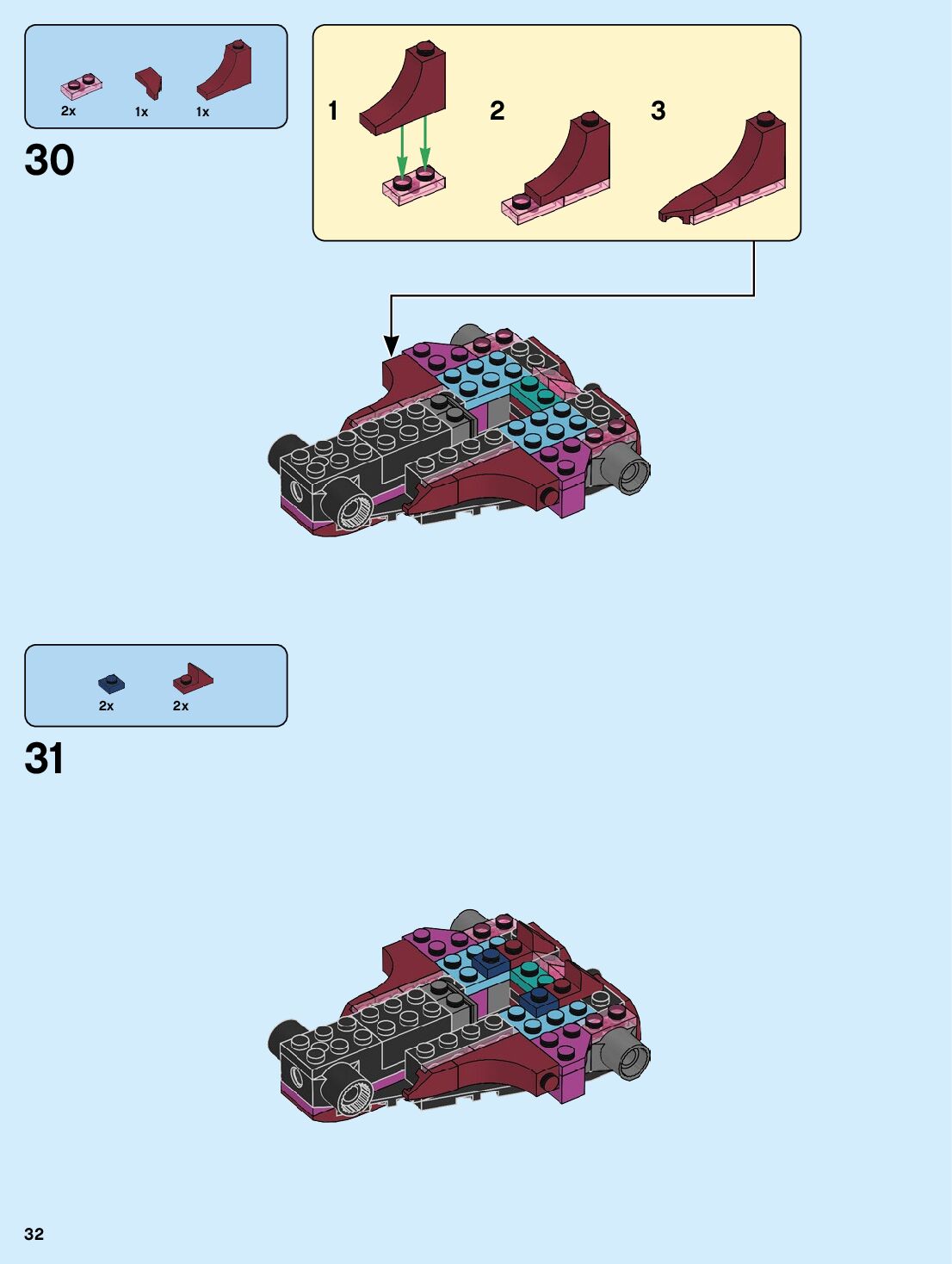 2x 1x 1x

30

1

2

3

2x 2x

31

32