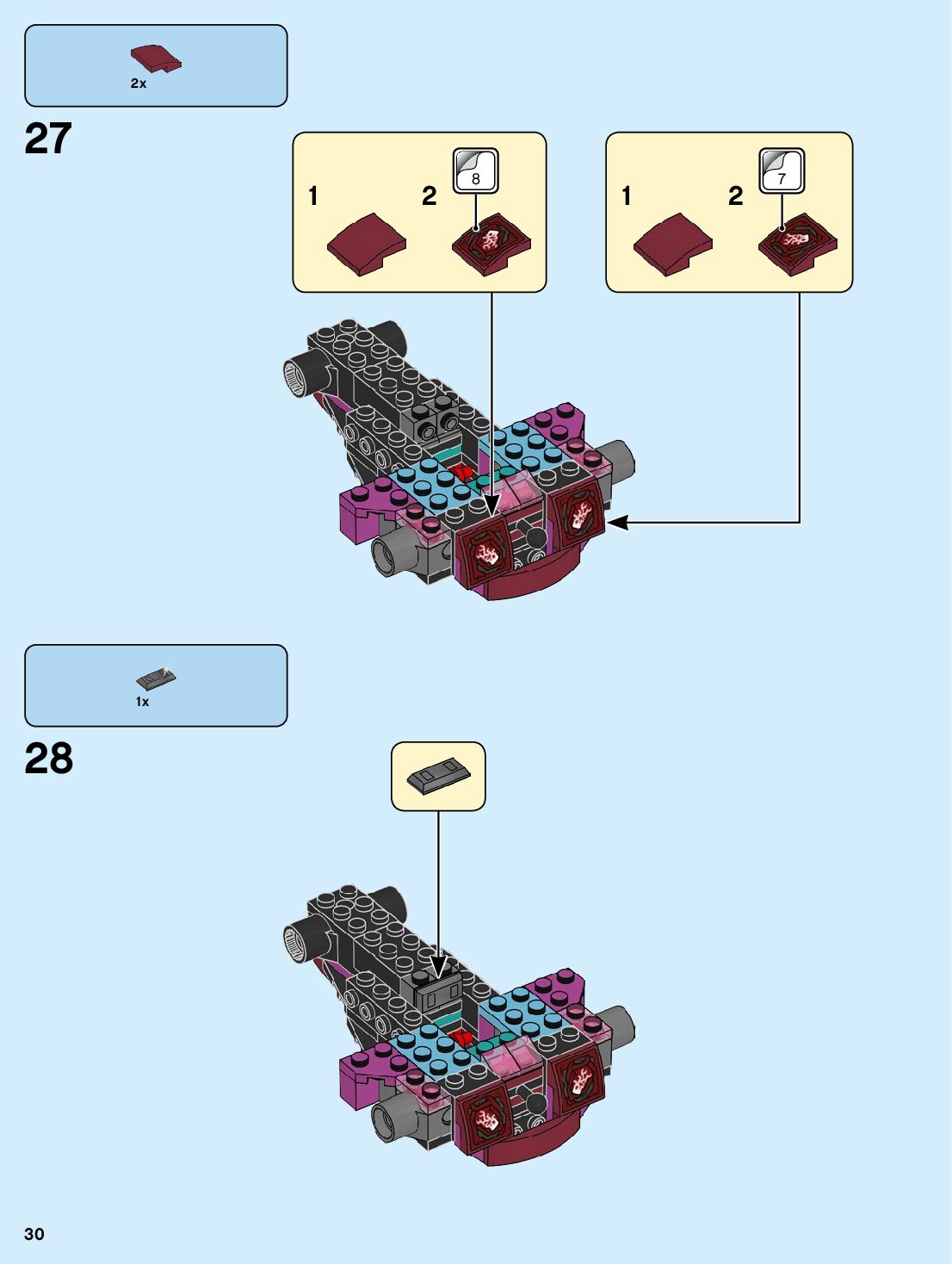 2x

27

1

2

8

1

2

7

1x

28

30