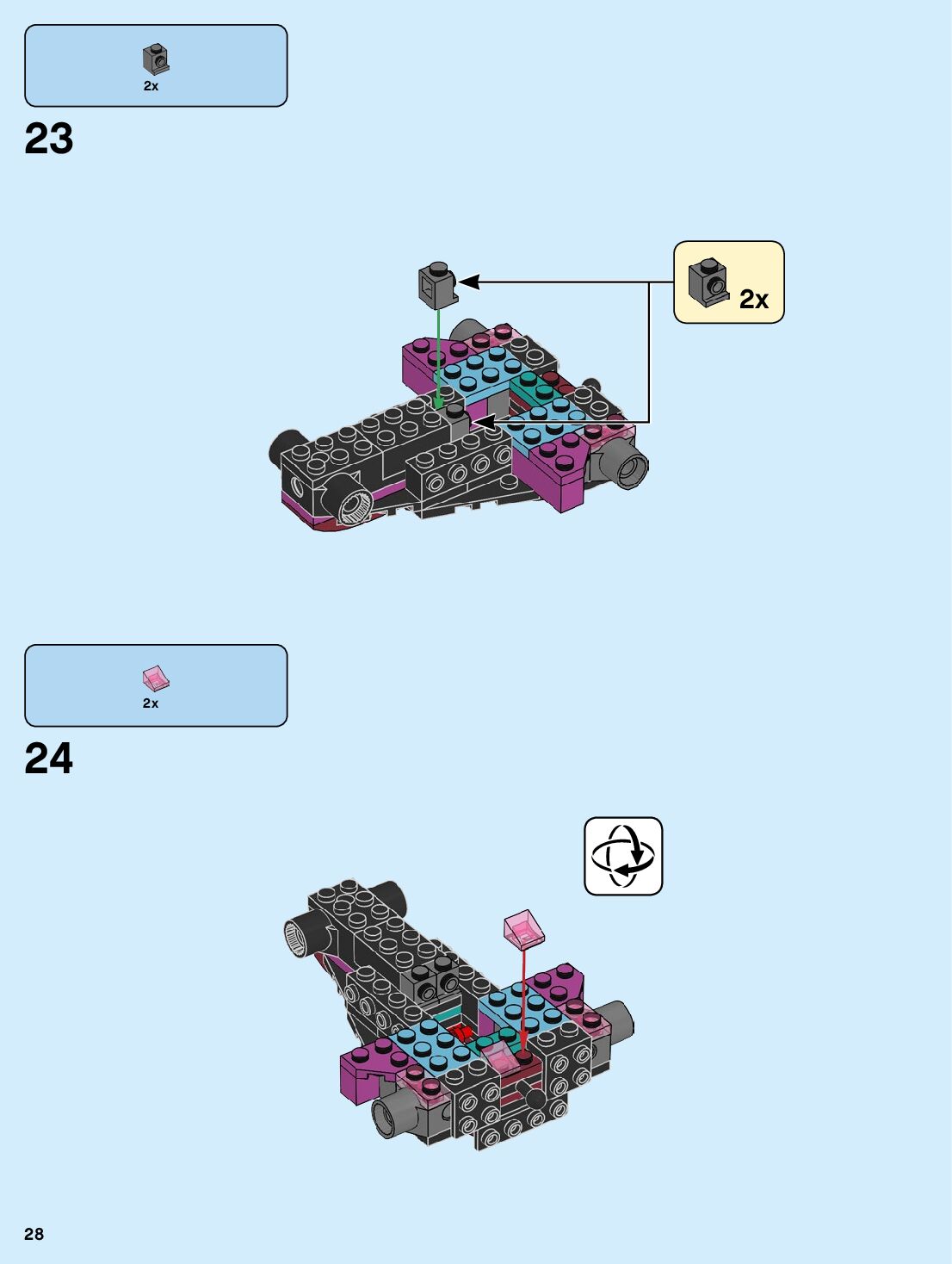 2x

23

2x

2x

24

28