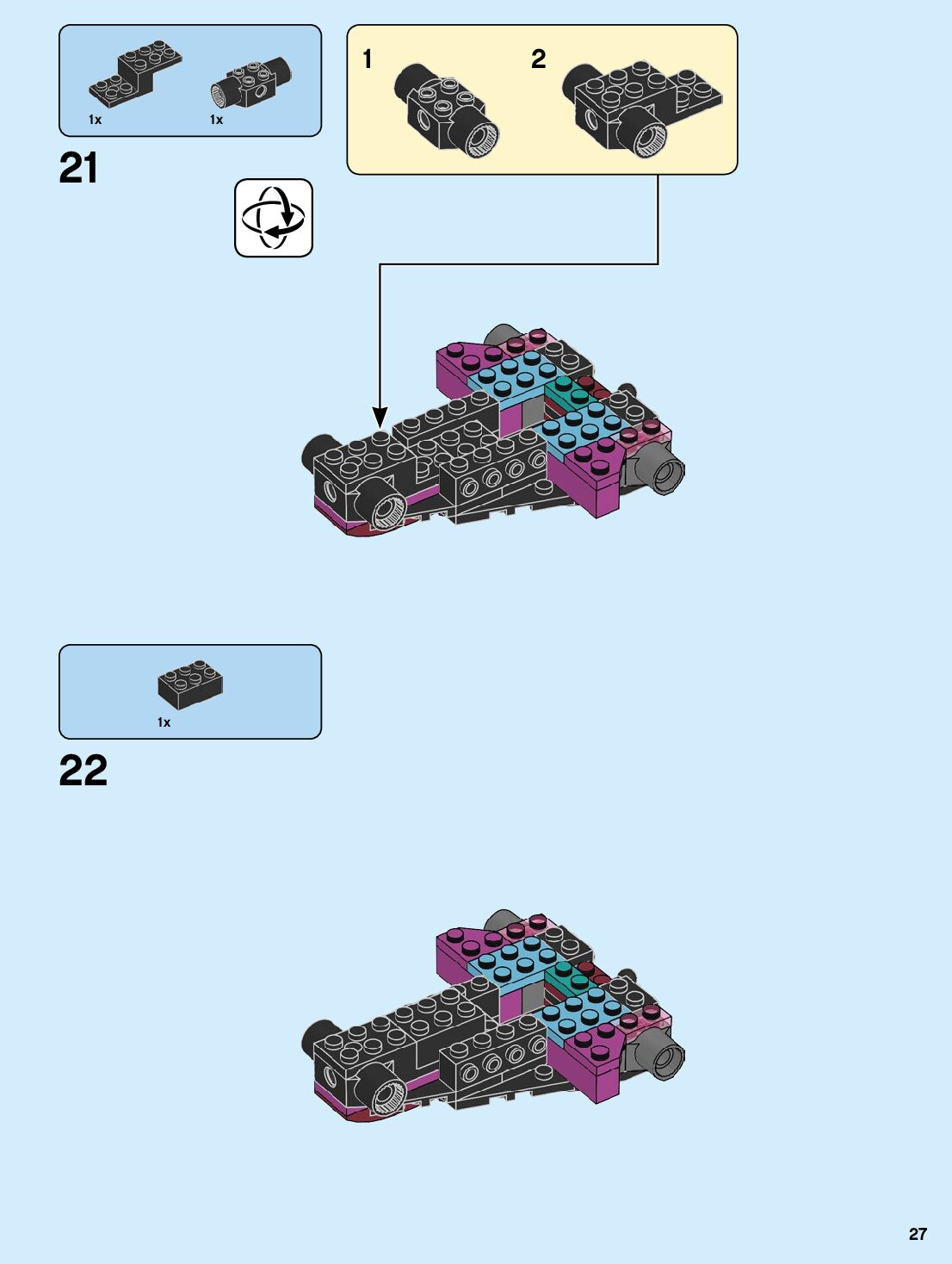 1x 1x

21

1 2

1x

22

27