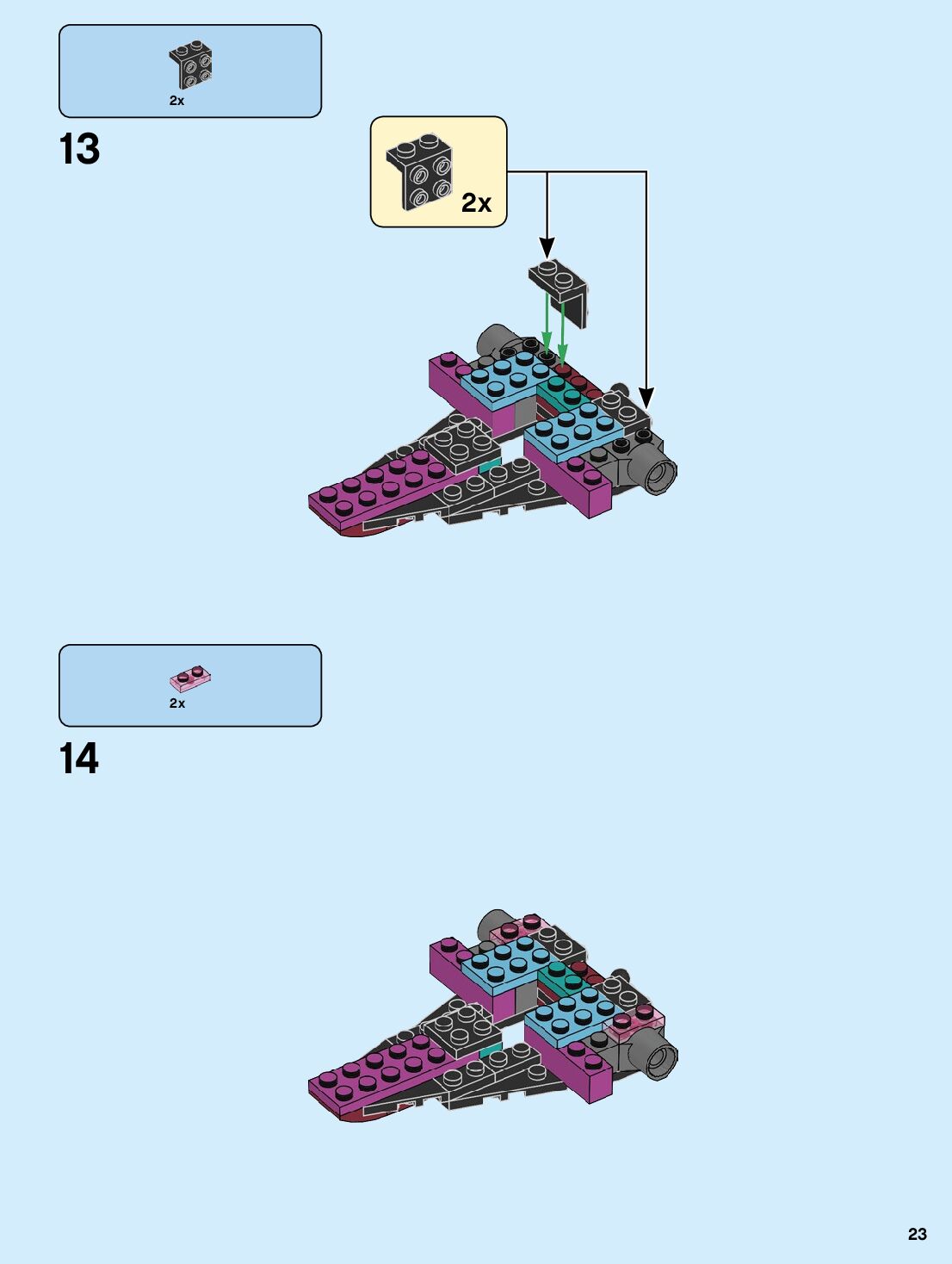 2x

13

2x

2x

14

23