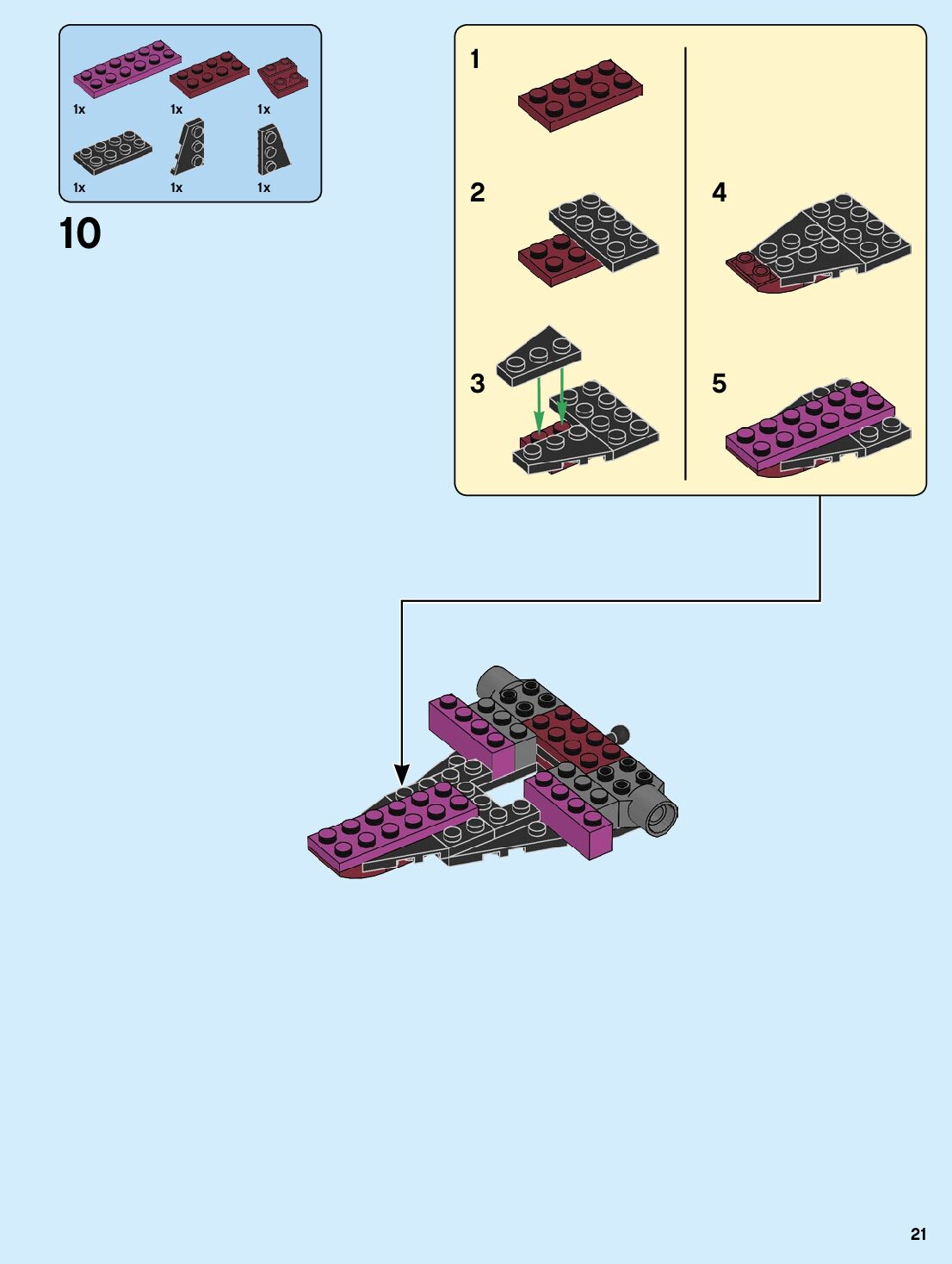 1x 1x 1x
1x 1x 1x

10

1

2

3

4

5

21