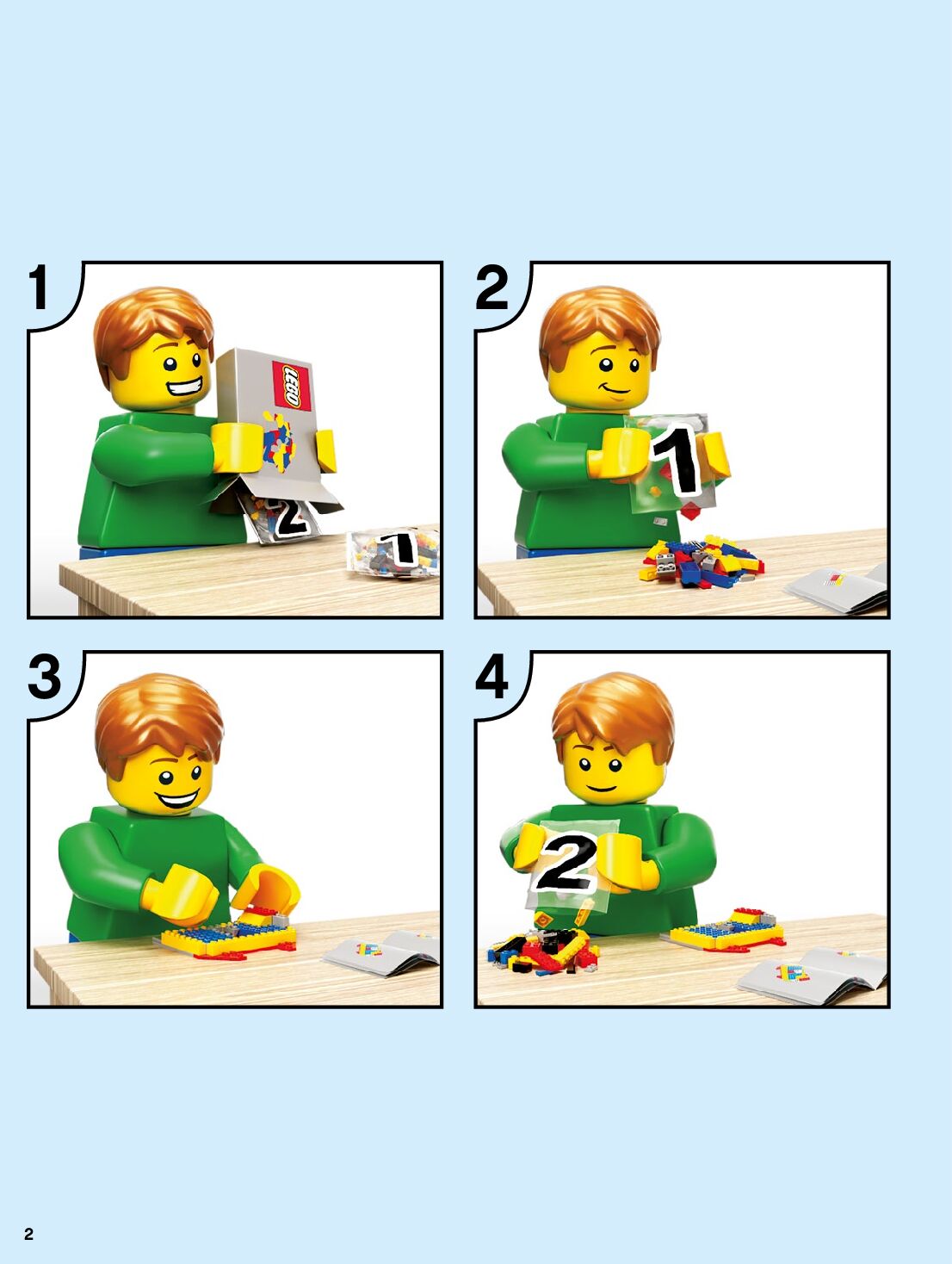 1

LEGO

2

1

2

1

3

4

2

2