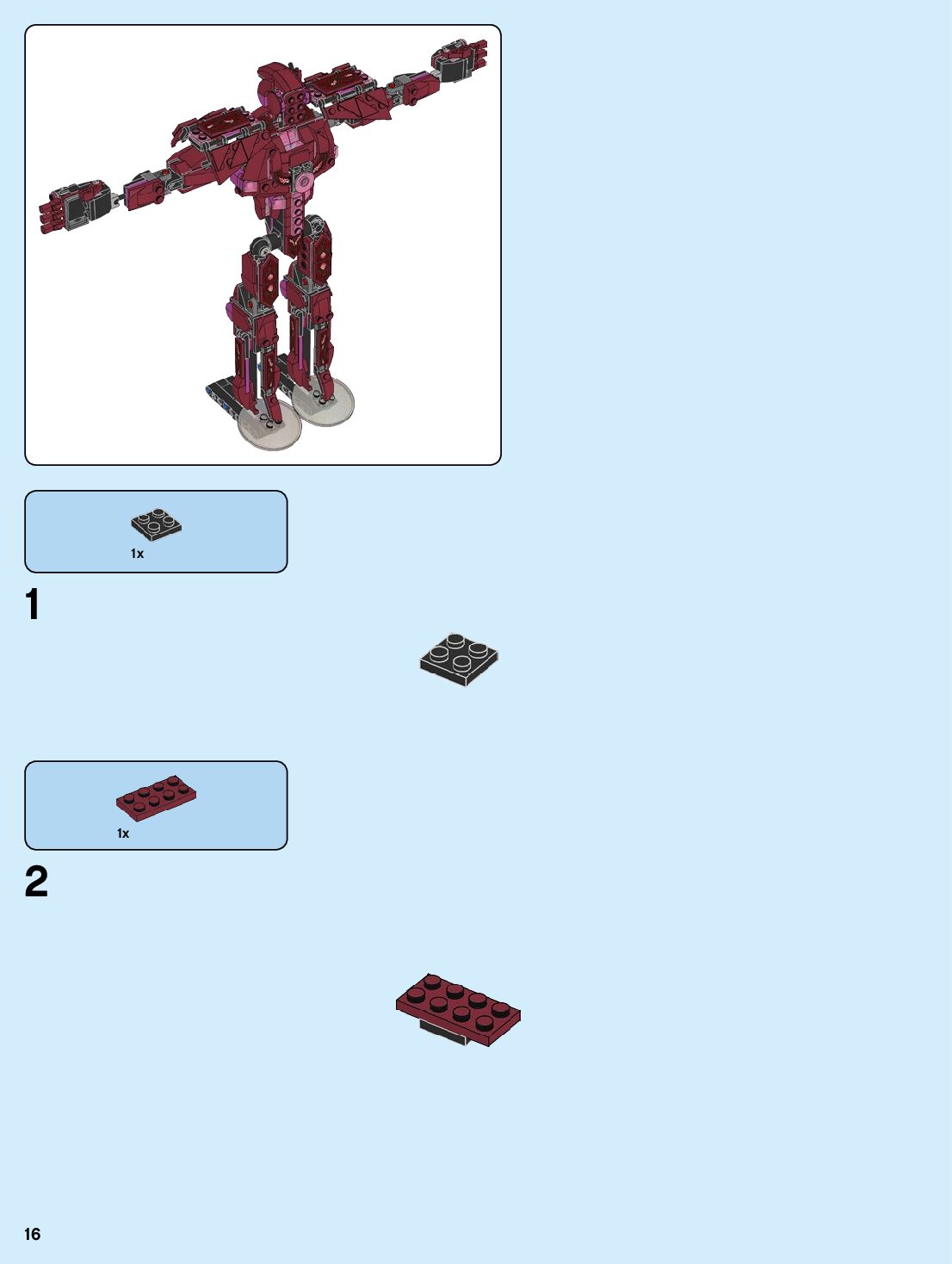 1x

1

1x

2

16