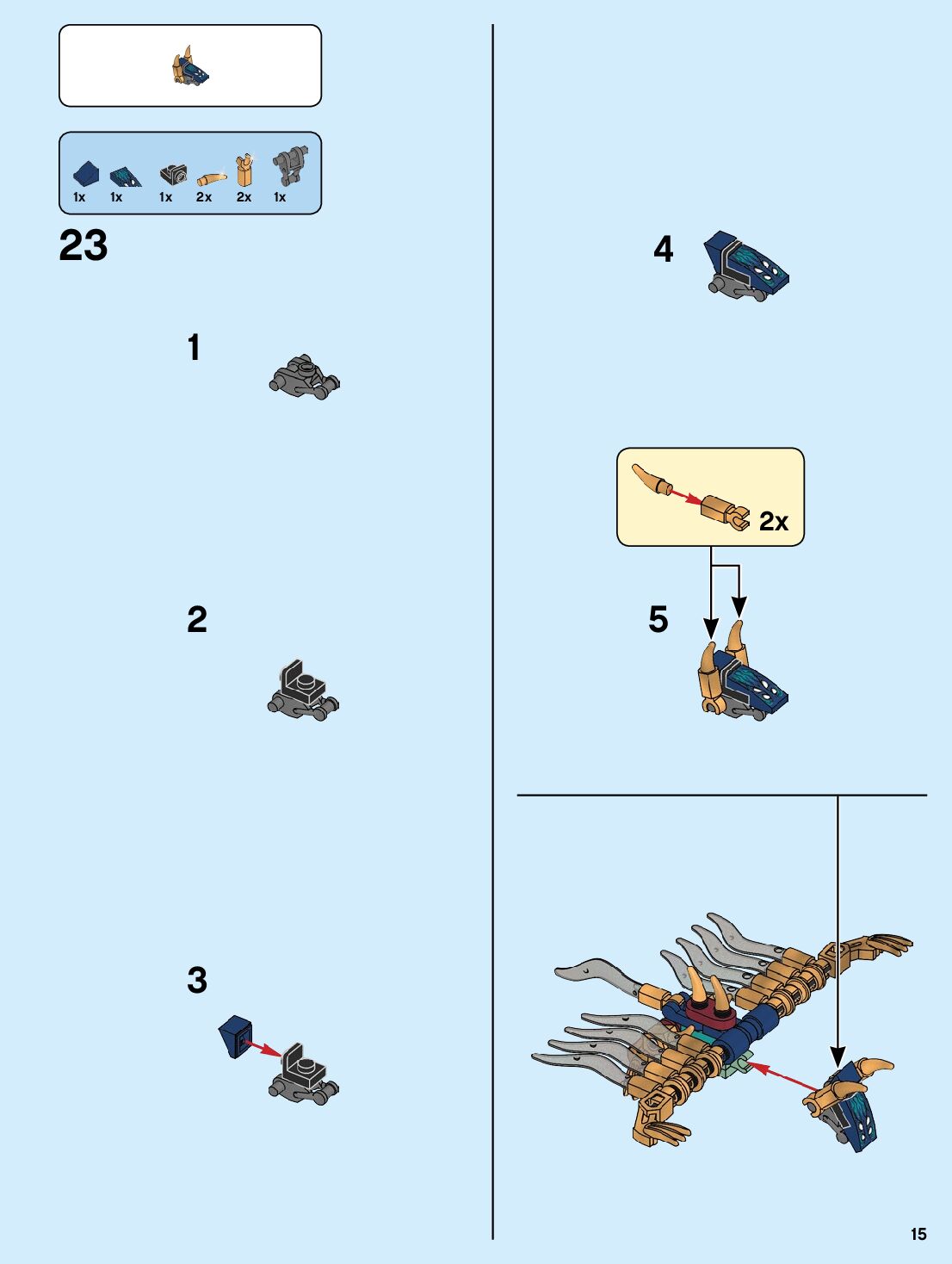 1x 1x 1x 2x 2x 1x

23

1

2

3

4

2x

5

15