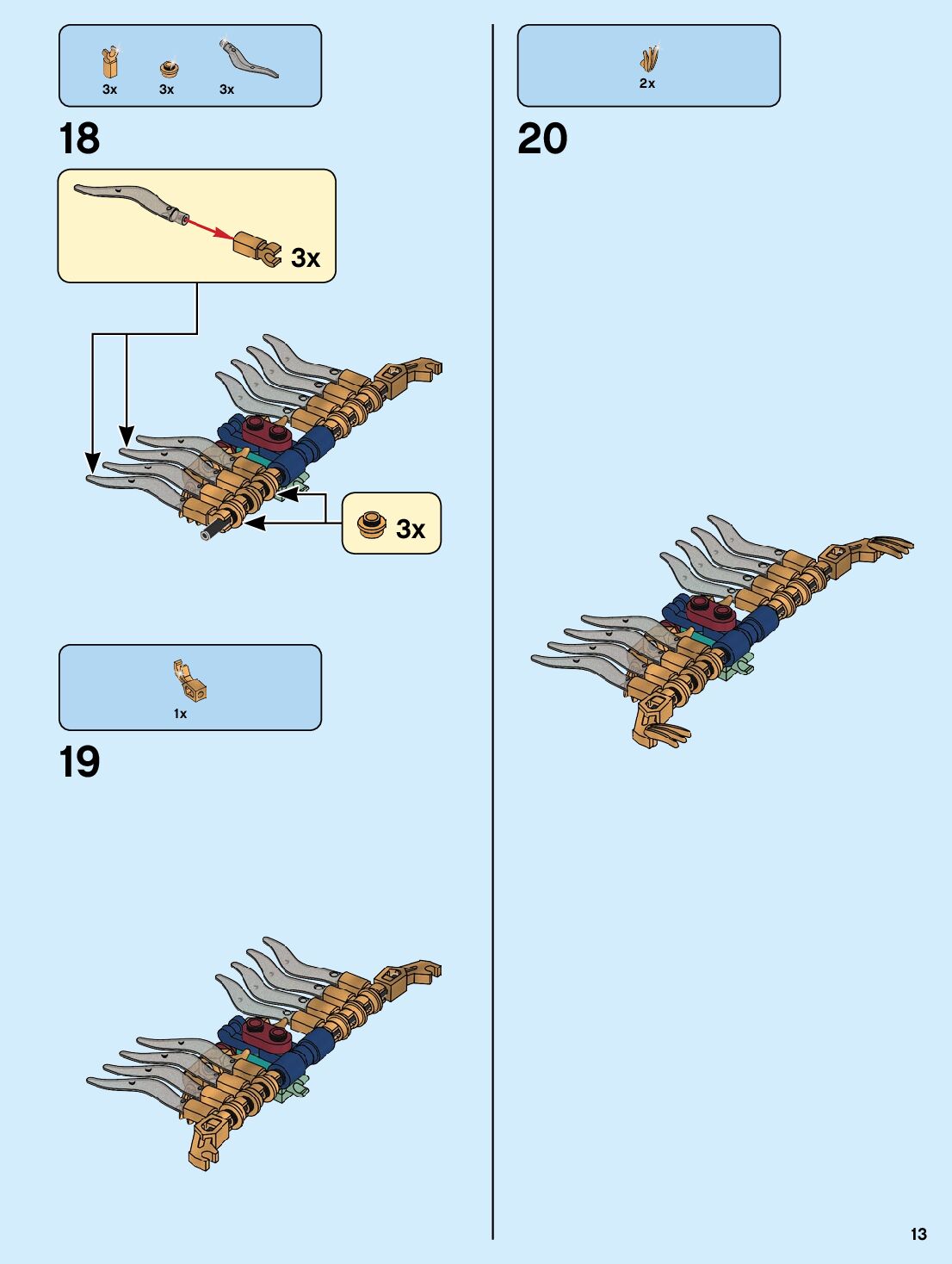 3x 3x 3x

18

3x

3x

1x

19

2x

20

13