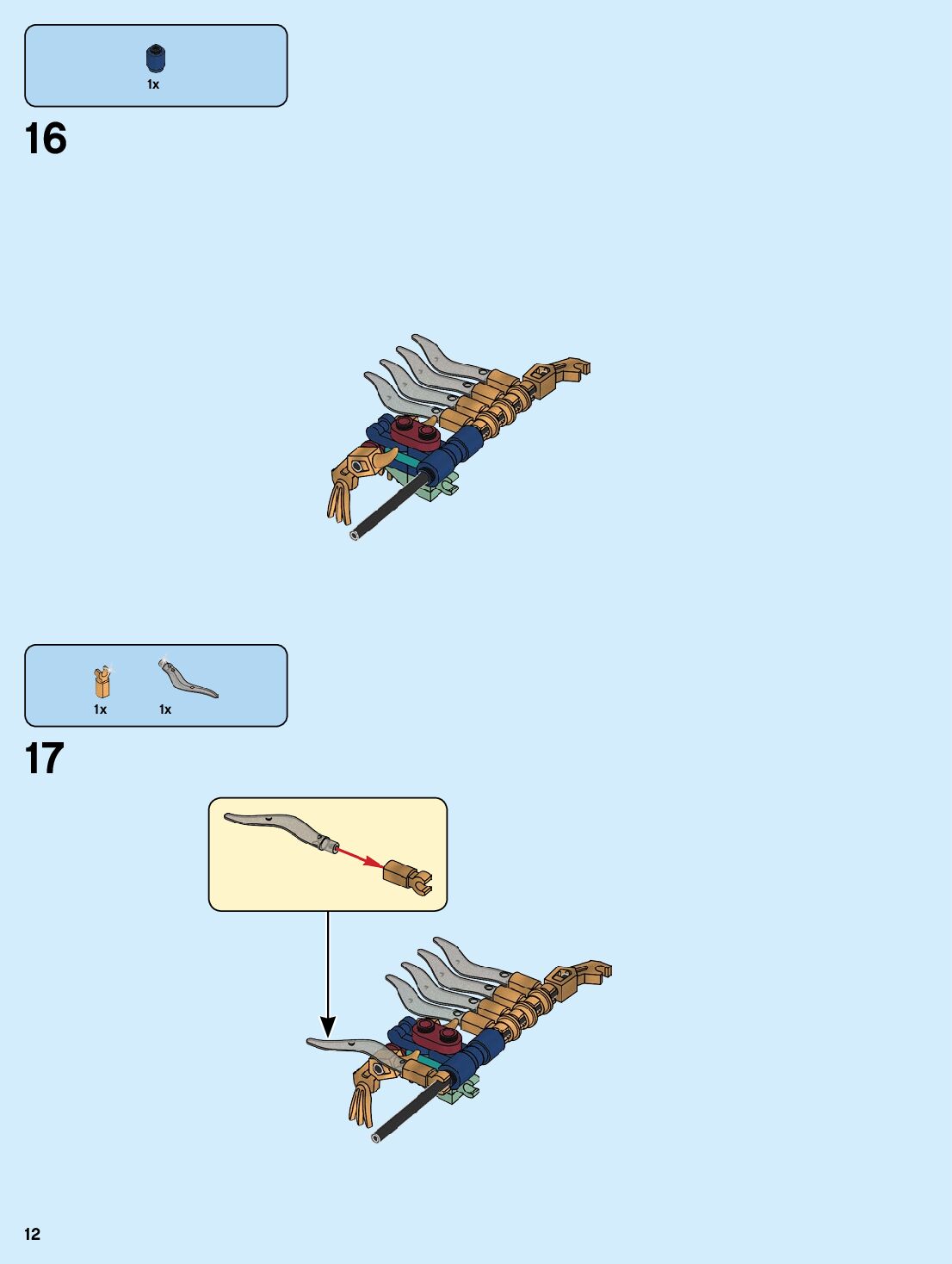 1x

16

1x 1x

17

12