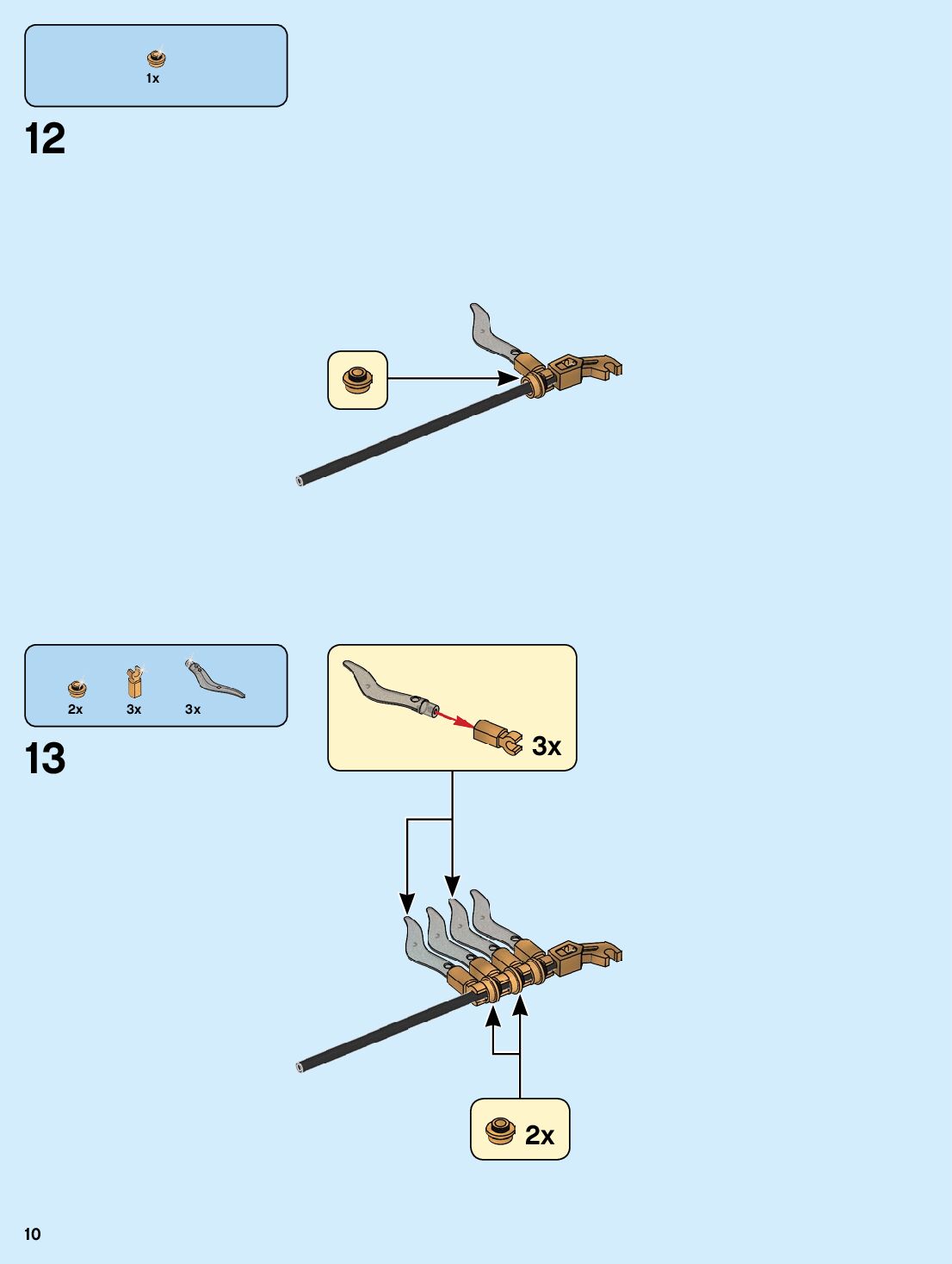 1x

12

2x 3x 3x

13

3x

2x

10