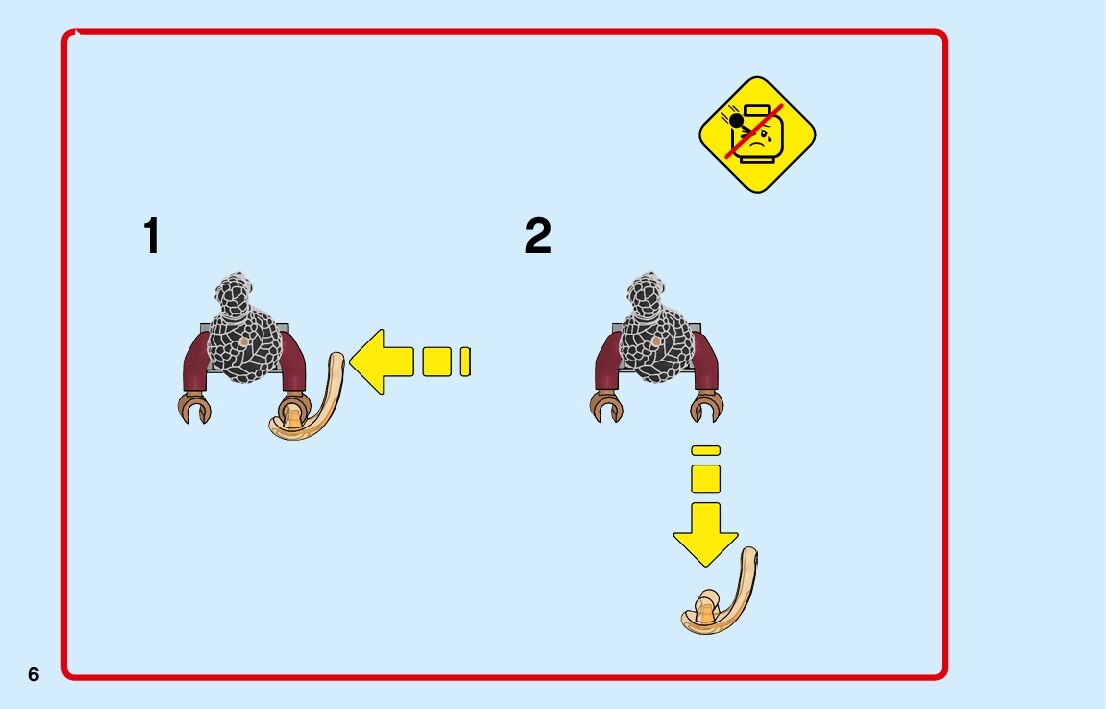 1

2

6