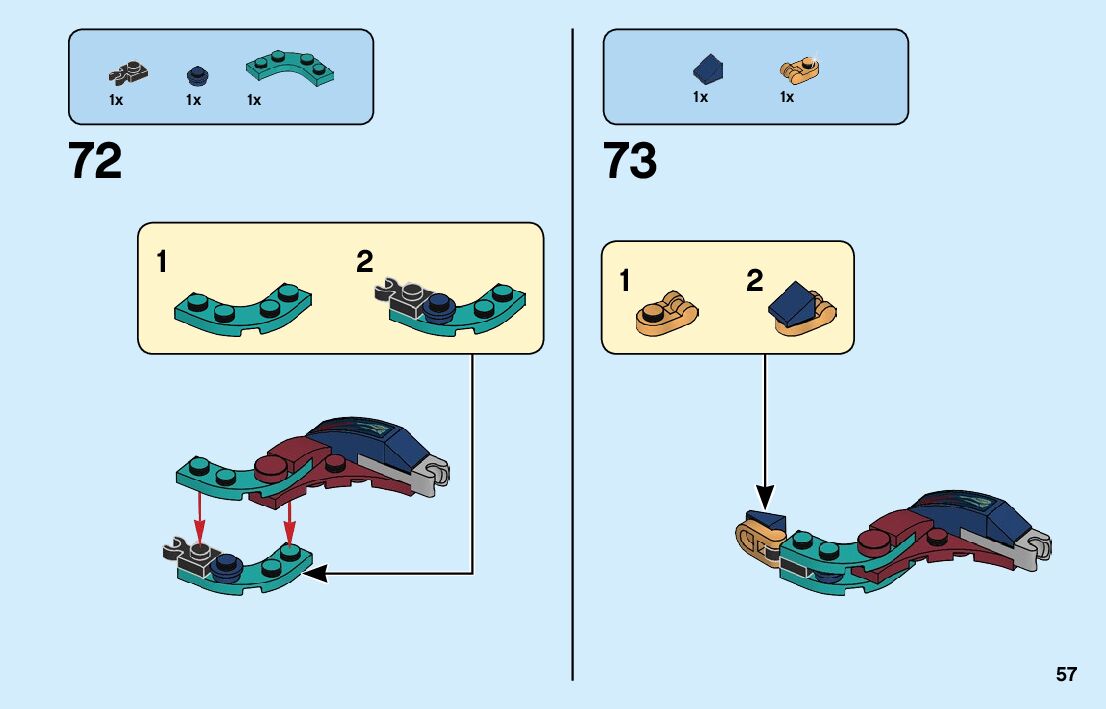 1x 1x 1x

72

1

2

1x 1x

73

1

2

57